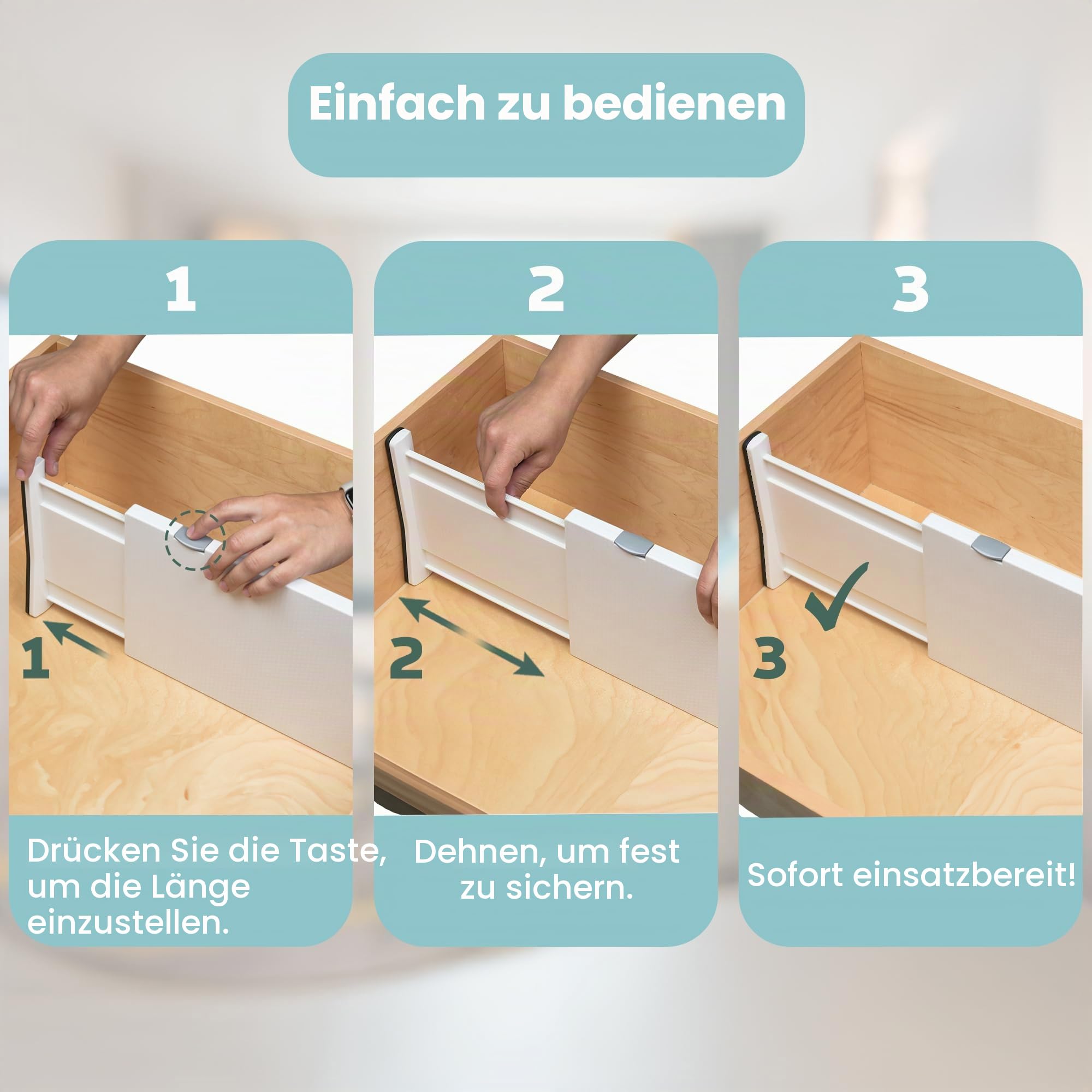 Einfach zu bedienen

1

1

Drücken Sie die Taste, um die Länge einzustellen.

2

2

Dehnen, um fest zu sichern.

3

3

Sofort einsatzbereit!