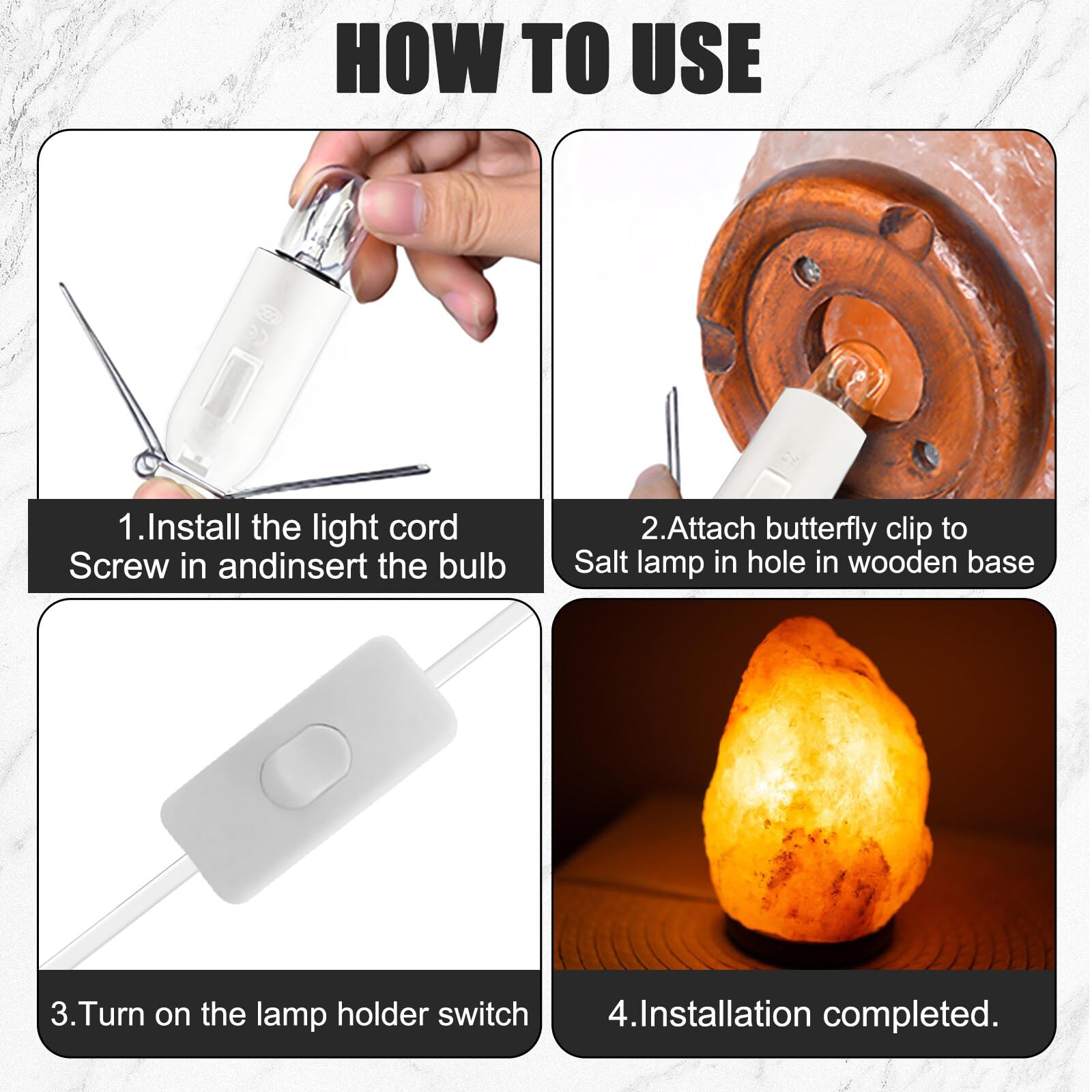 HOW TO USE

1.Install the light cord
Screw in andinsert the bulb

2.Attach butterfly clip to
Salt lamp in hole in wooden base

3.Turn on the lamp holder switch

4.Installation completed.