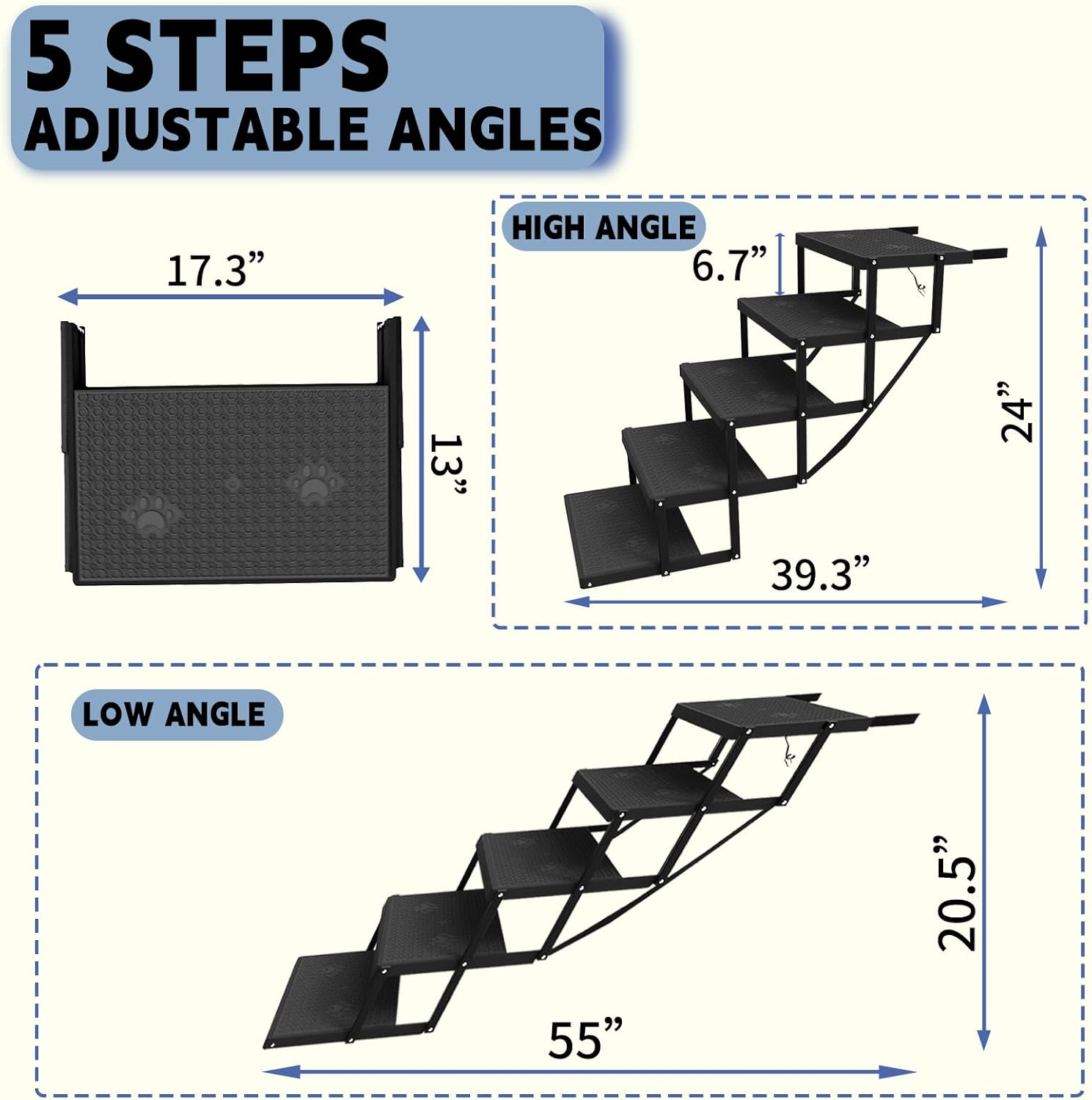 5 STEPS
ADJUSTABLE ANGLES

17.3”

13”

HIGH ANGLE

6.7”

24”

39.3”

LOW ANGLE

20.5”

55”