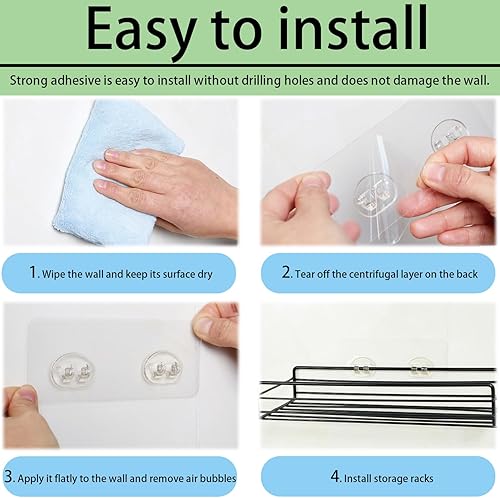 Easy to install

Strong adhesive is easy to install without drilling holes and does not damage the wall.

1. Wipe the wall and keep its surface dry

2. Tear off the centrifugal layer on the back

3. Apply it flatly to the wall and remove air bubbles

4. Install storage racks