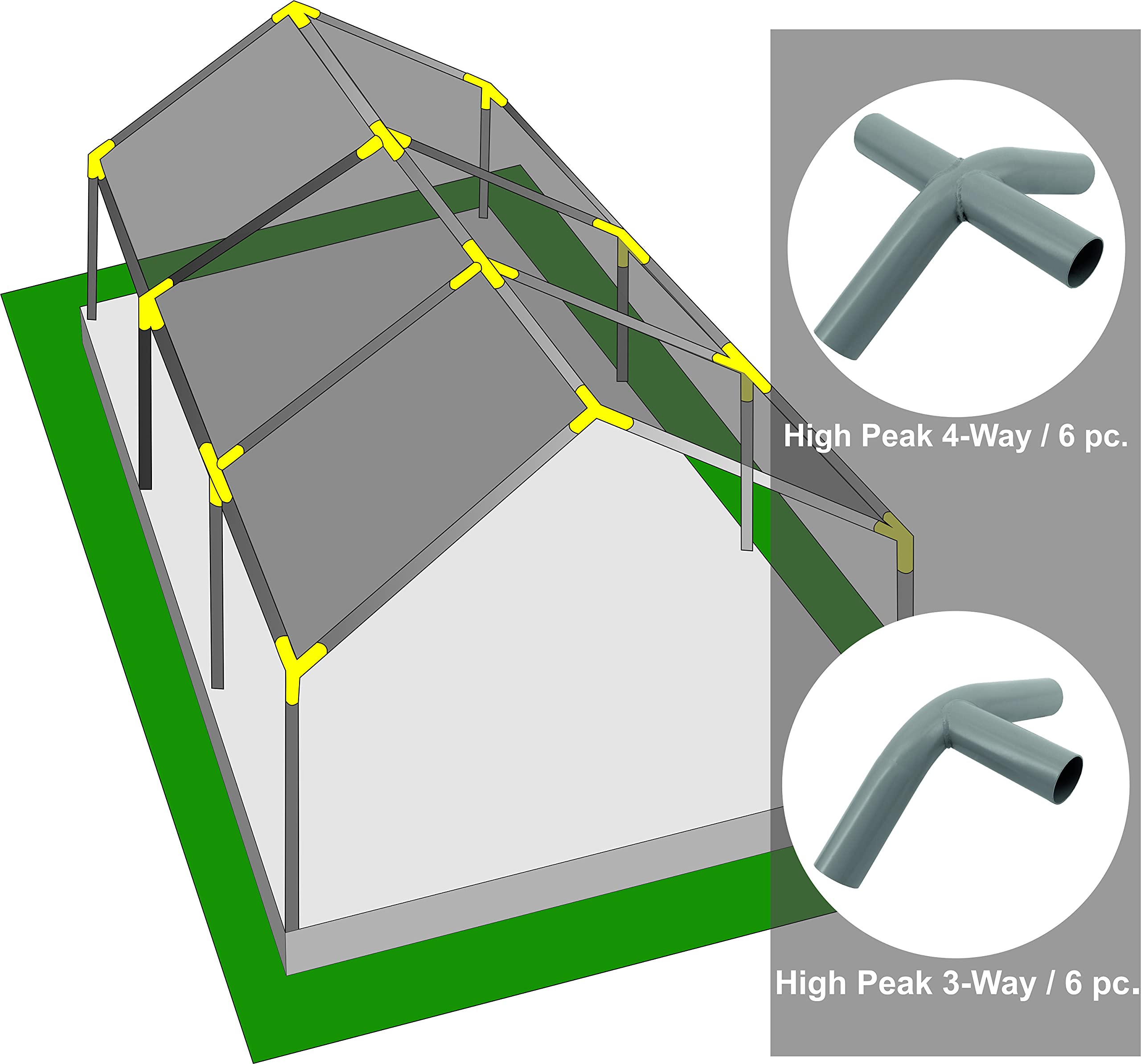 High Peak 4-Way / 6 pc.

High Peak 3-Way / 6 pc.