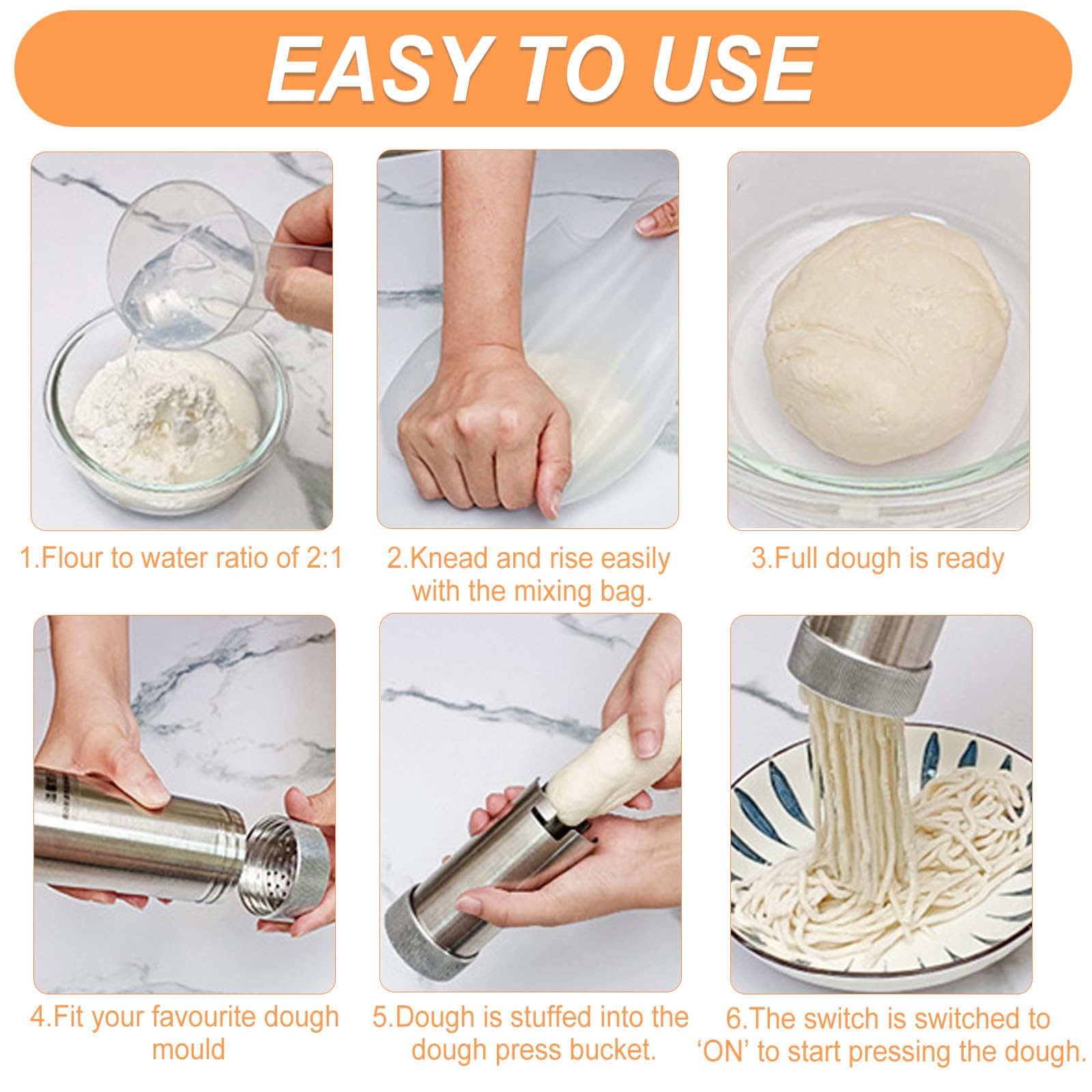 EASY TO USE

1.Flour to water ratio of 2:1

2.Knead and rise easily with the mixing bag.

3.Full dough is ready

4.Fit your favourite dough mould

5.Dough is stuffed into the dough press bucket.

6.The switch is switched to 'ON' to start pressing the dough.