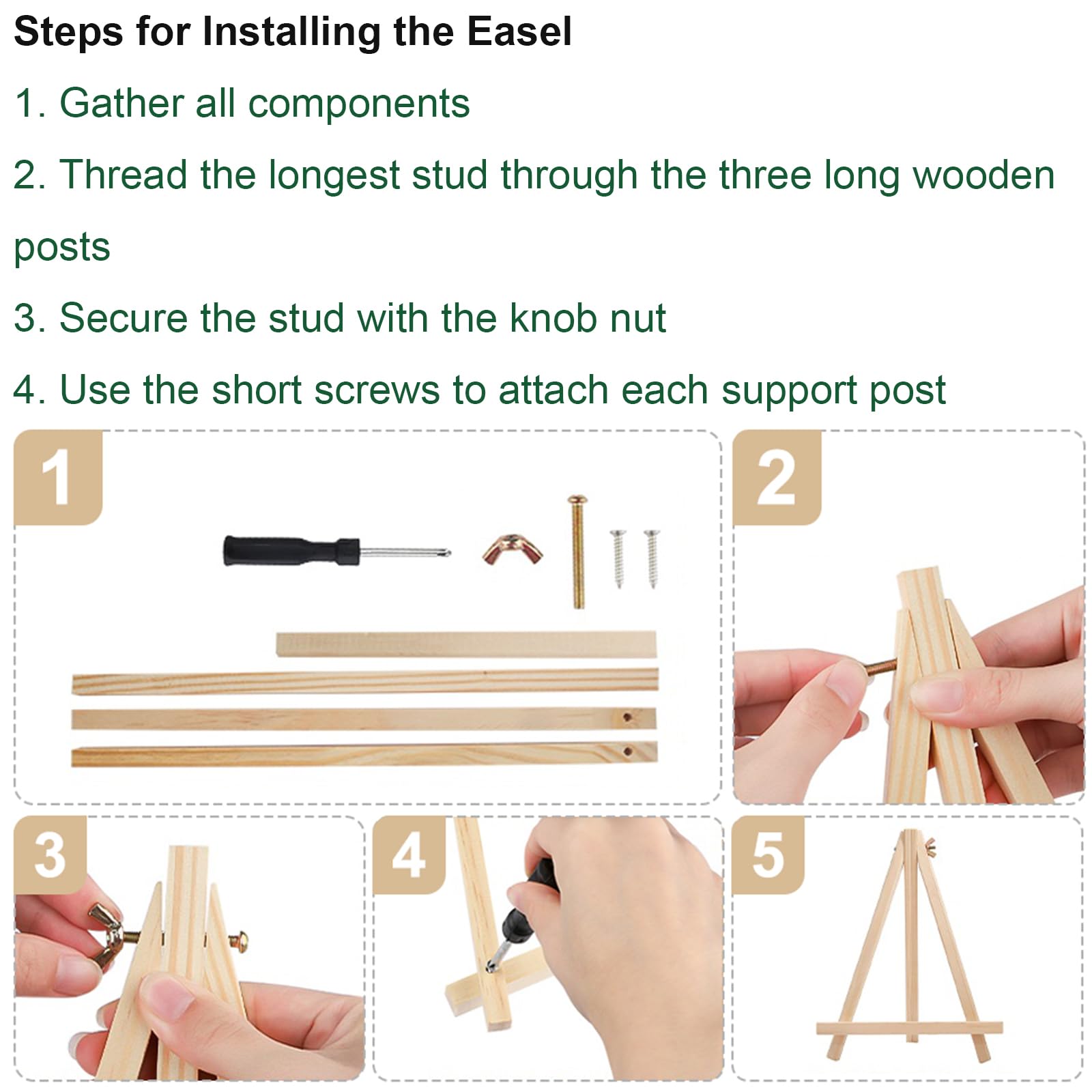 Steps for Installing the Easel

1. Gather all components

2. Thread the longest stud through the three long wooden posts

3. Secure the stud with the knob nut

4. Use the short screws to attach each support post

1

2

3

4

5