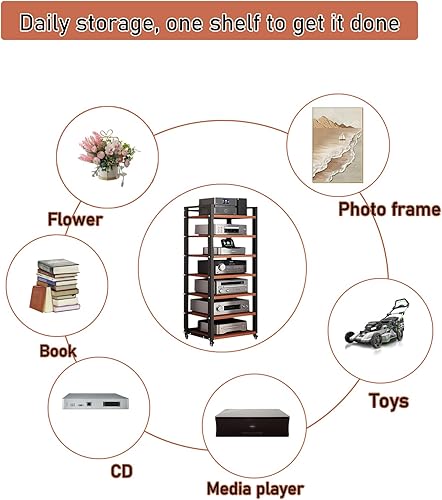 Daily storage, one shelf to get it done

Flower

Photo frame

Book

Toys

CD

Media player