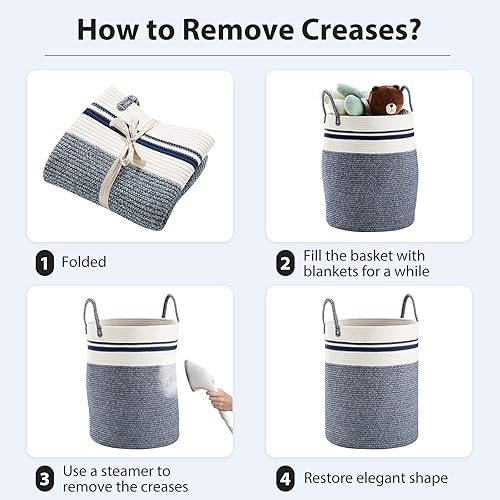 How to Remove Creases?

1 Folded

2 Fill the basket with blankets for a while

3 Use a steamer to remove the creases

4 Restore elegant shape