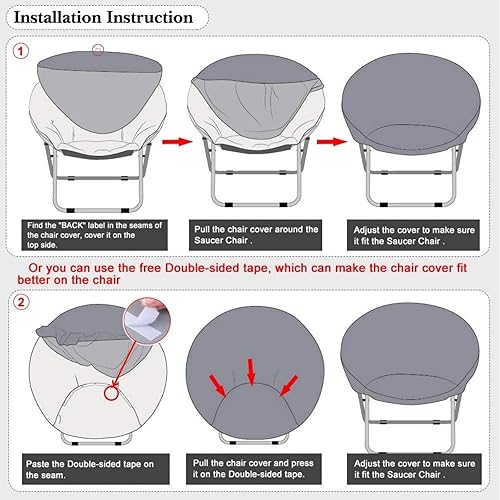 Installation Instruction

1

Find the "BACK" label in the seams of the chair cover, cover it on the top side.

Pull the chair cover around the Saucer Chair .

Adjust the cover to make sure it fit the Saucer Chair .

Or you can use the free Double-sided tape, which can make the chair cover fit better on the chair

2

Paste the Double-sided tape on the seam.

Pull the chair cover and press it on the Double-sided tape.

Adjust the cover to make sure it fit the Saucer Chair .