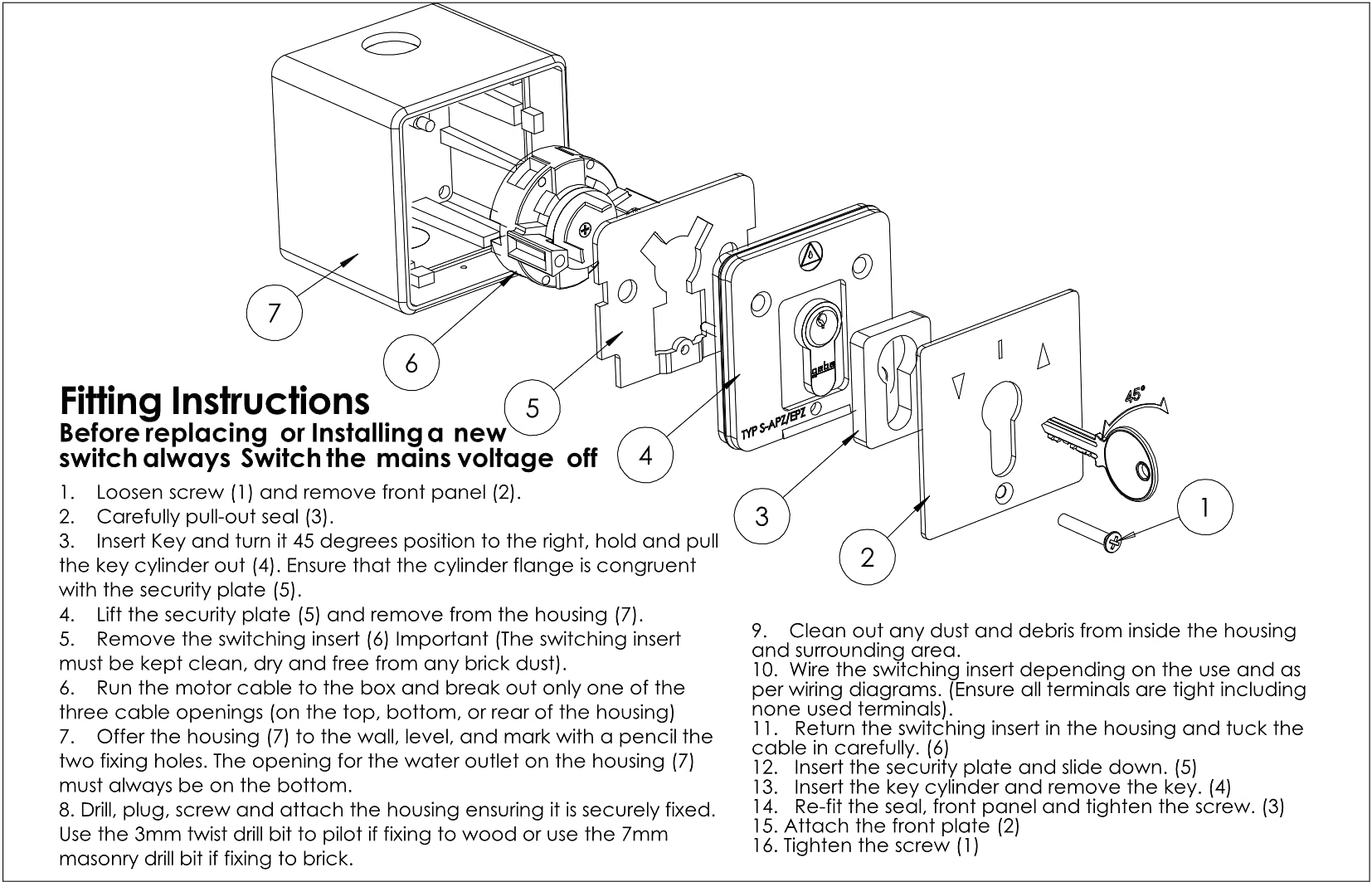 7

6

5

4

3

2

1

45°

geba

TYP S-APZ/EPZ

Fitting Instructions
Before replacing or Installing a new switch always Switch the mains voltage off

1. Loosen screw (1) and remove front panel (2).
2. Carefully pull-out seal (3).
3. Insert Key and turn it 45 degrees position to the right, hold and pull the key cylinder out (4). Ensure that the cylinder flange is congruent with the security plate (5).
4. Lift the security plate (5) and remove from the housing (7).
5. Remove the switching insert (6) Important (The switching insert must be kept clean, dry and free from any brick dust).
6. Run the motor cable to the box and break out only one of the three cable openings (on the top, bottom, or rear of the housing)
7. Offer the housing (7) to the wall, level, and mark with a pencil the two fixing holes. The opening for the water outlet on the housing (7) must always be on the bottom.
8. Drill, plug, screw and attach the housing ensuring it is securely fixed. Use the 3mm twist drill bit to pilot if fixing to wood or use the 7mm masonry drill bit if fixing to brick.

9. Clean out any dust and debris from inside the housing and surrounding area.
10. Wire the switching insert depending on the use and as per wiring diagrams. (Ensure all terminals are tight including none used terminals).
11. Return the switching insert in the housing and tuck the cable in carefully. (6)
12. Insert the security plate and slide down. (5)
13. Insert the key cylinder and remove the key. (4)
14. Re-fit the seal, front panel and tighten the screw. (3)
15. Attach the front plate (2)
16. Tighten the screw (1)