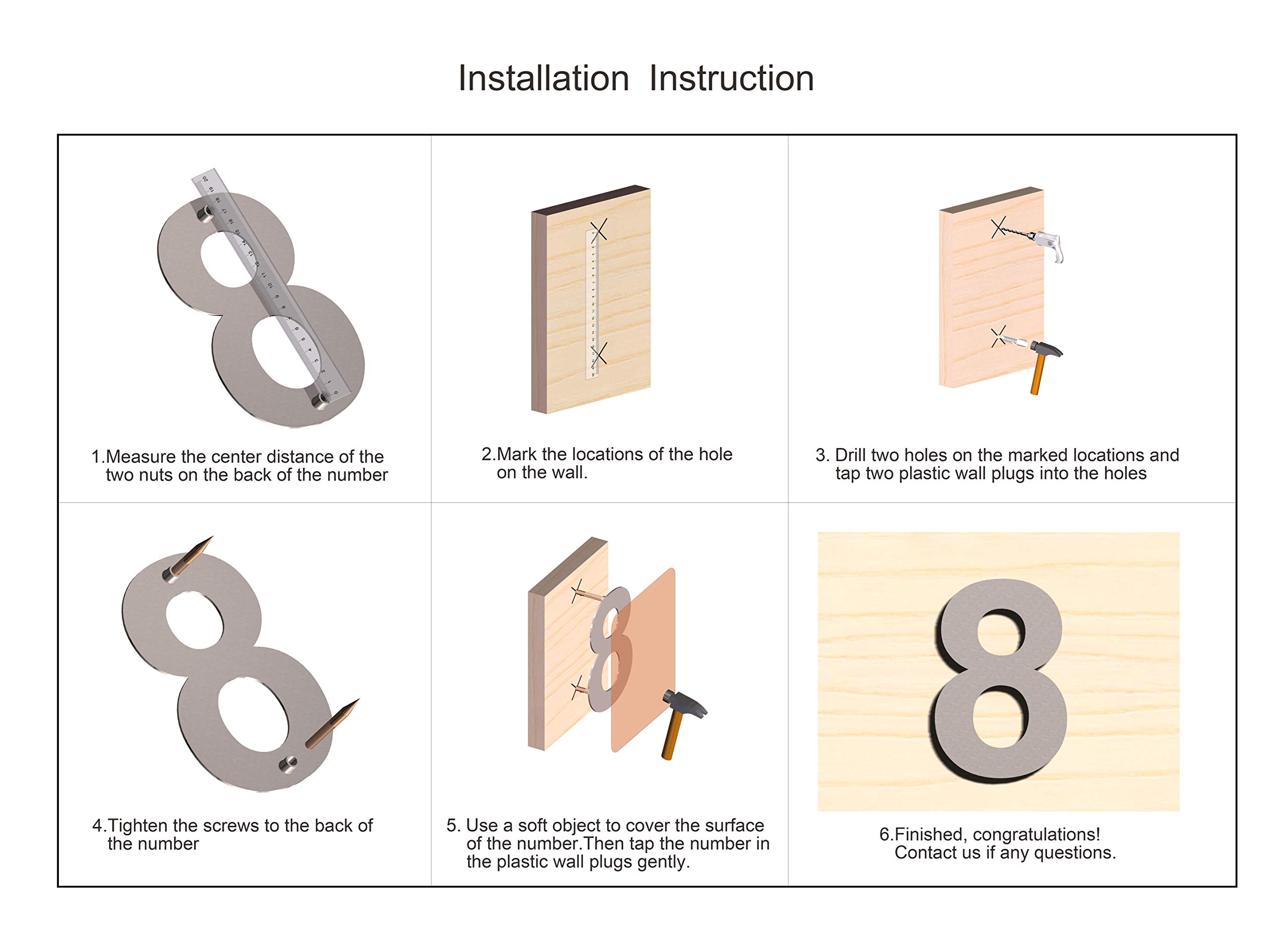 Installation Instruction

1.Measure the center distance of the two nuts on the back of the number

2.Mark the locations of the hole on the wall.

3. Drill two holes on the marked locations and tap two plastic wall plugs into the holes

4.Tighten the screws to the back of the number

5. Use a soft object to cover the surface of the number.Then tap the number in the plastic wall plugs gently.

8

6.Finished, congratulations! Contact us if any questions.