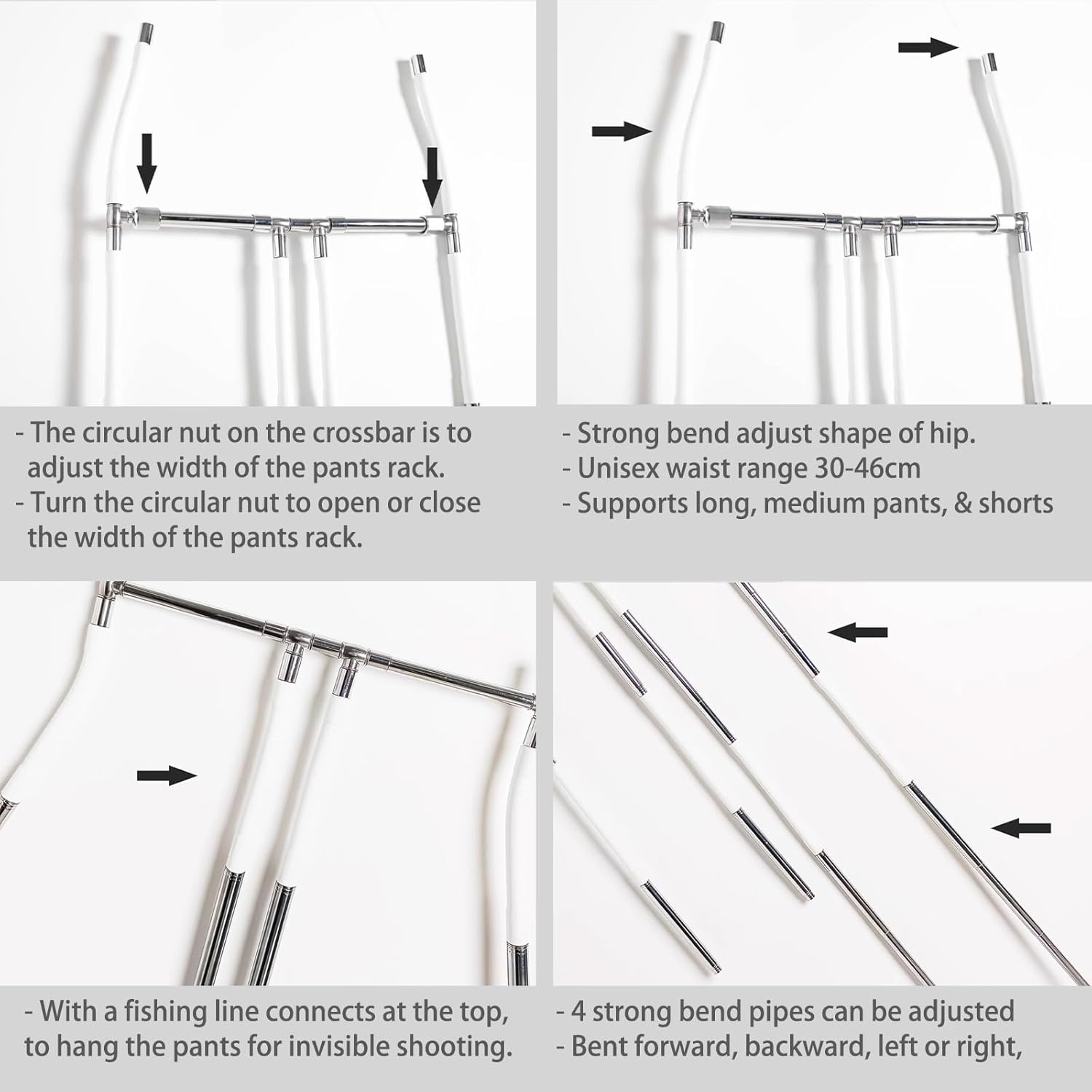 - The circular nut on the crossbar is to adjust the width of the pants rack.
- Turn the circular nut to open or close the width of the pants rack.

- Strong bend adjust shape of hip.
- Unisex waist range 30-46cm
- Supports long, medium pants, & shorts

- With a fishing line connects at the top, to hang the pants for invisible shooting.

- 4 strong bend pipes can be adjusted
- Bent forward, backward, left or right,