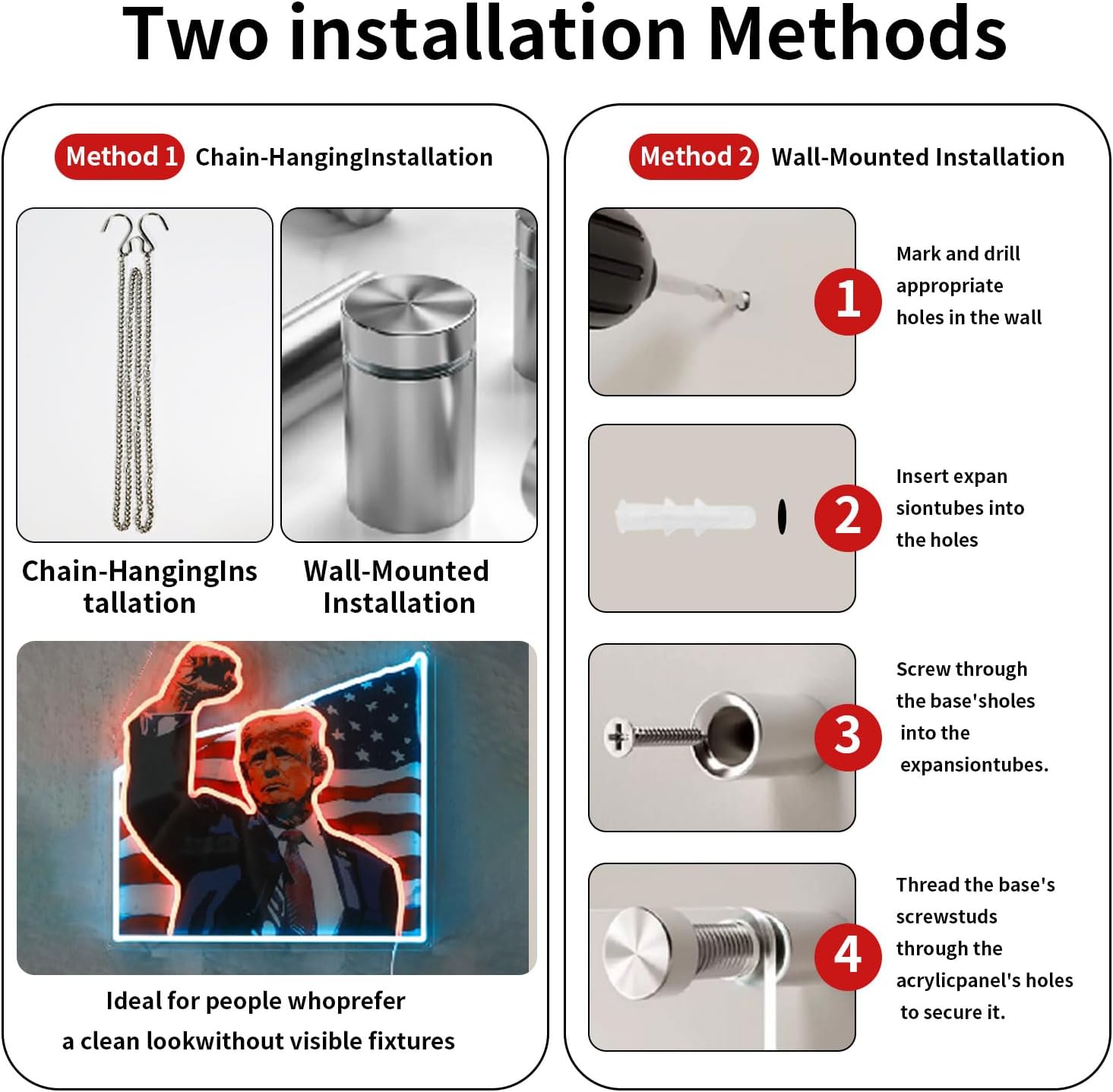 Two installation Methods

Method 1 Chain-HangingInstallation

Chain-HangingIns tallation

Wall-Mounted Installation

Ideal for people whoprefer a clean lookwithout visible fixtures

Method 2 Wall-Mounted Installation

1 Mark and drill appropriate holes in the wall

2 Insert expan siontubes into the holes

3 Screw through the base'sholes into the expansiontubes.

4 Thread the base's screwstuds through the acrylicpanel's holes to secure it.