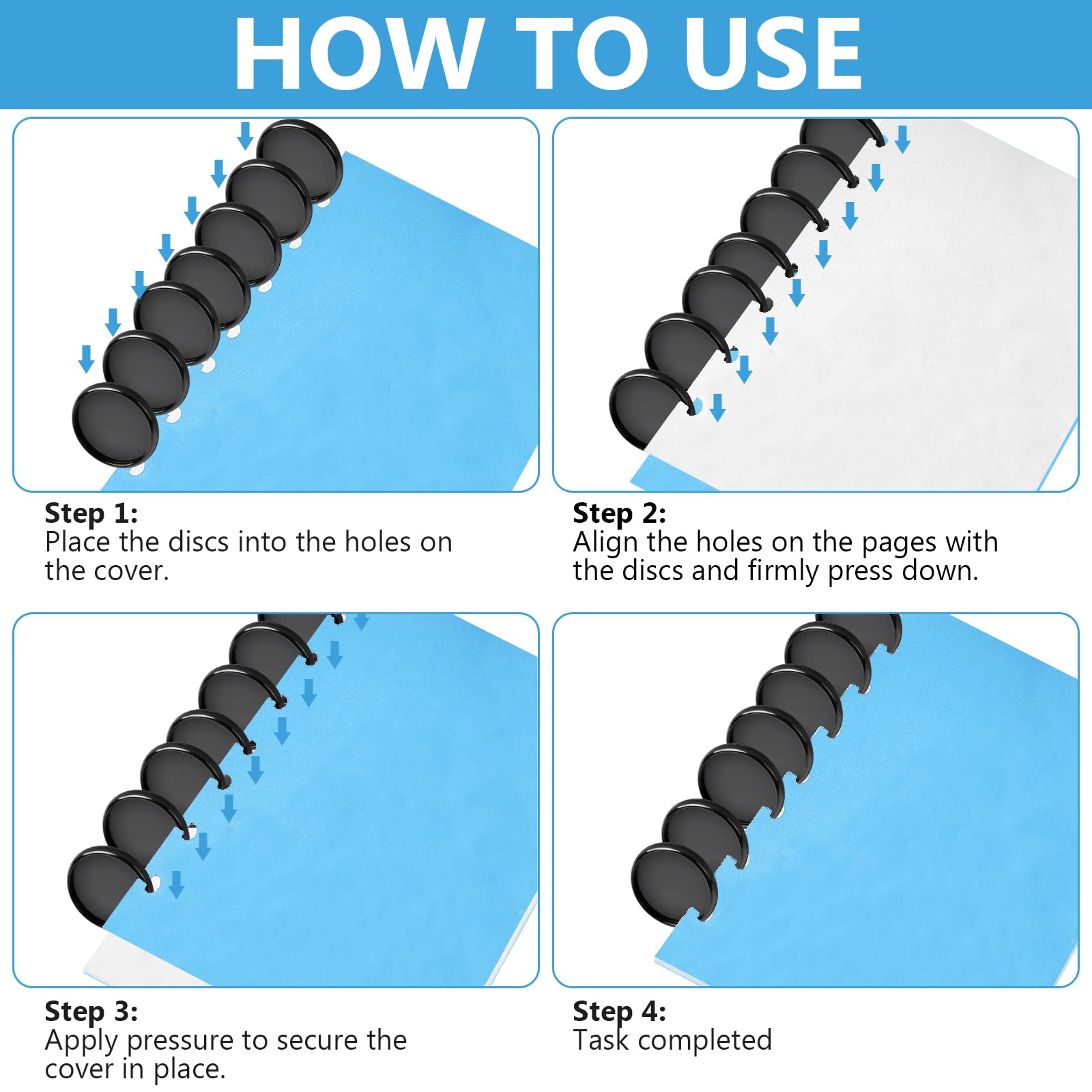 HOW TO USE

Step 1:
Place the discs into the holes on the cover.

Step 2:
Align the holes on the pages with the discs and firmly press down.

Step 3:
Apply pressure to secure the cover in place.

Step 4:
Task completed