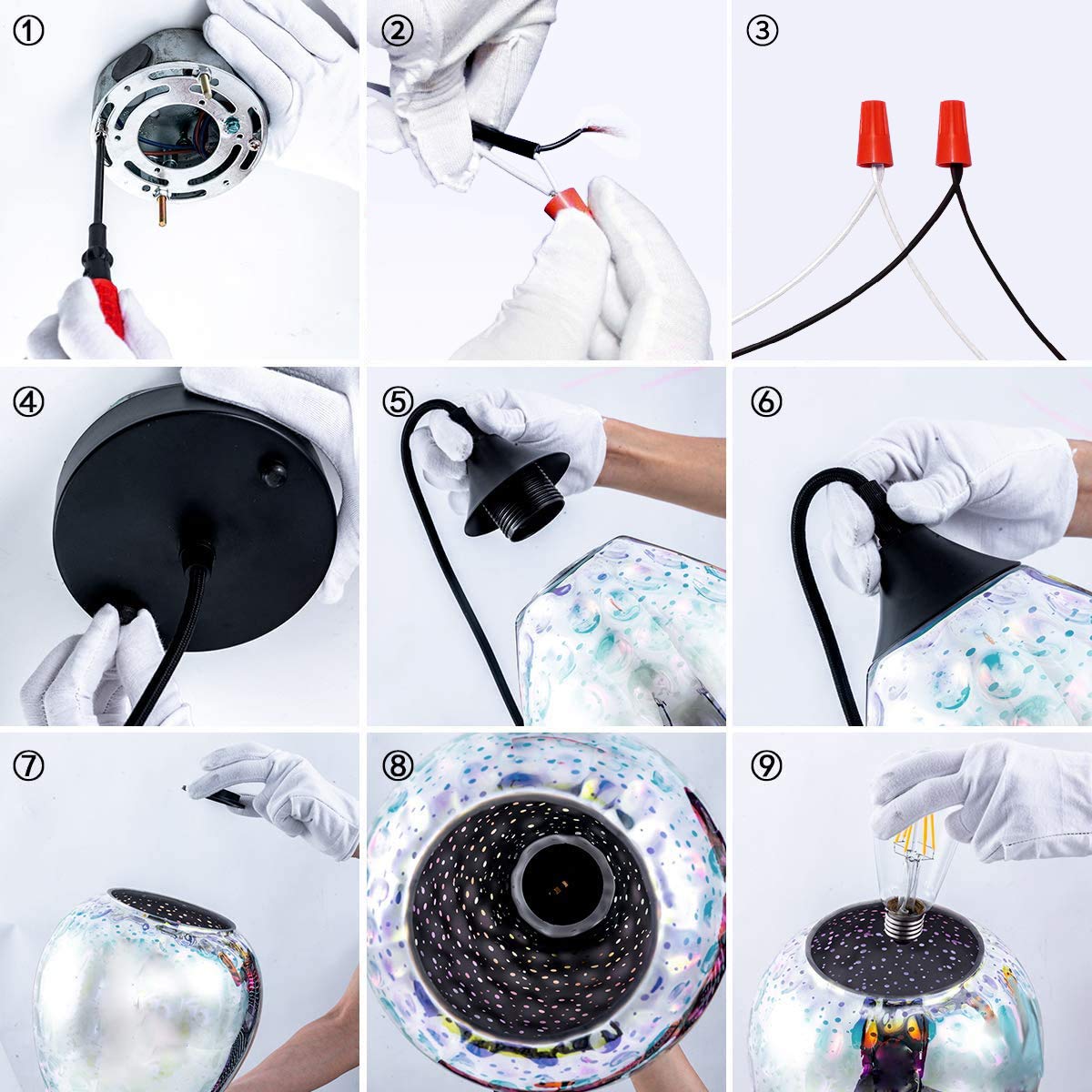 ①
②
③
④
⑤
⑥
⑦
⑧
⑨