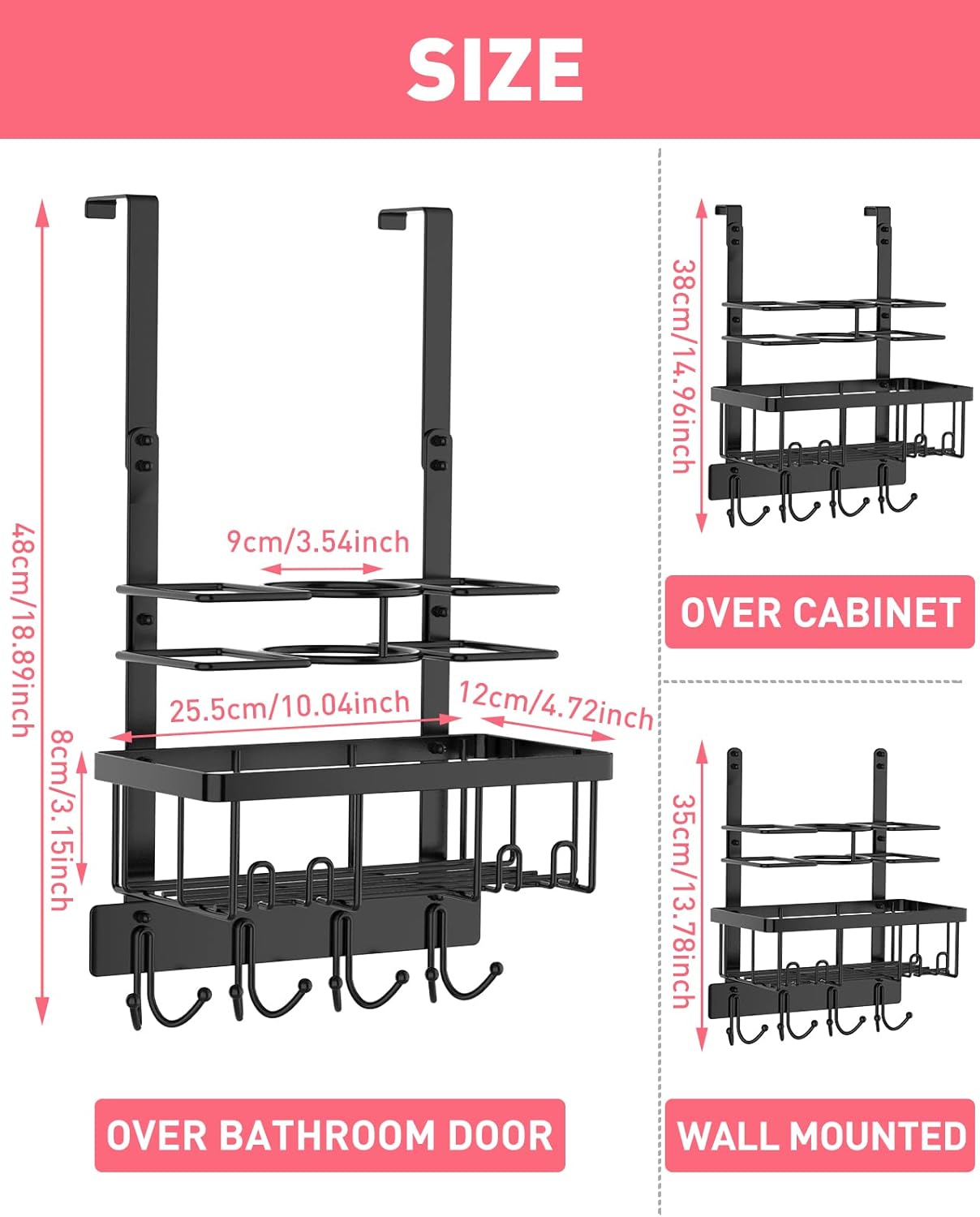 SIZE

48cm/18.89inch

9cm/3.54inch

25.5cm/10.04inch

12cm/4.72inch

8cm/3.15inch

OVER BATHROOM DOOR

38cm/14.96inch

OVER CABINET

35cm/13.78inch

WALL MOUNTED