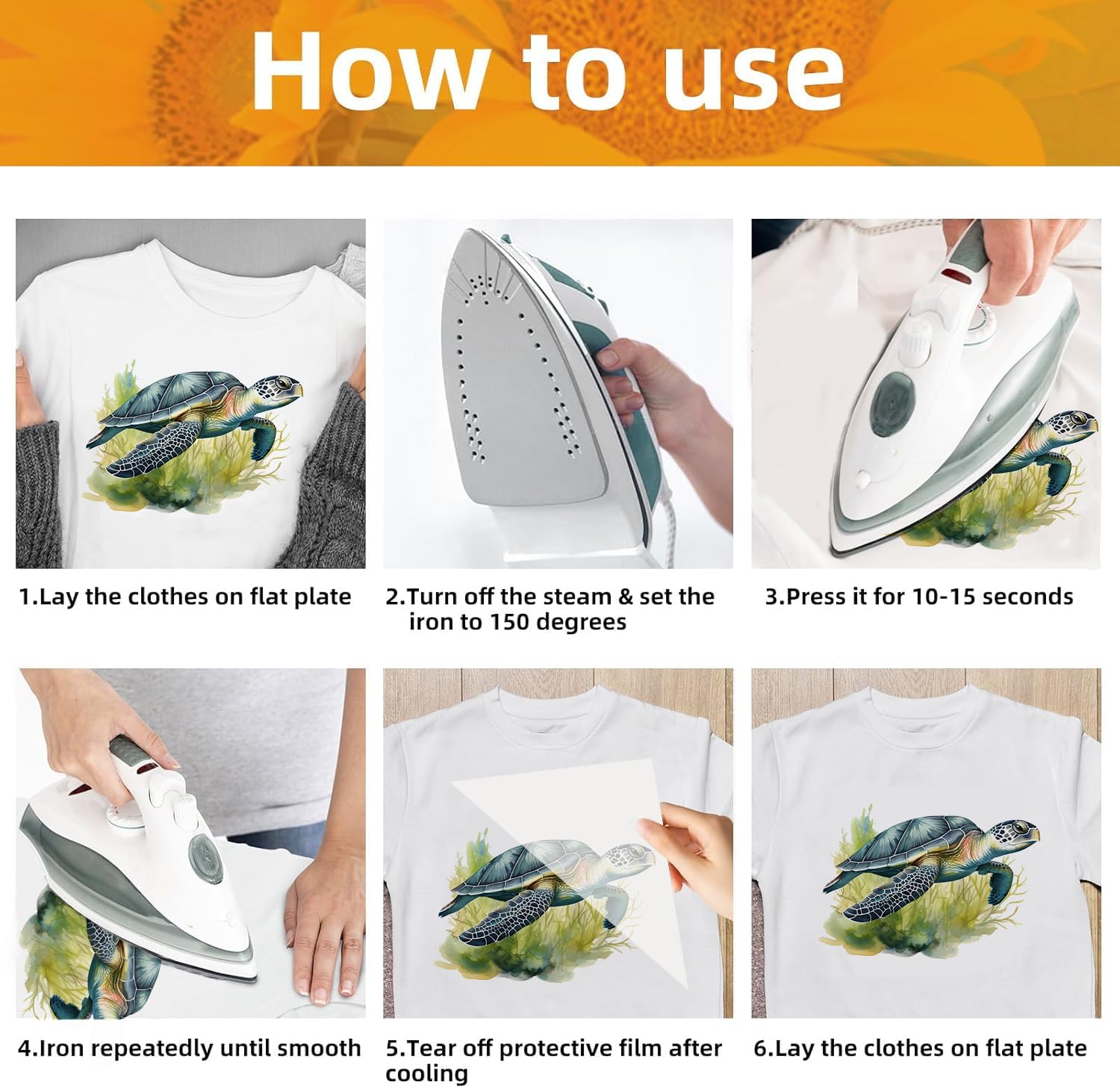 How to use

1.Lay the clothes on flat plate

2.Turn off the steam & set the iron to 150 degrees

3.Press it for 10-15 seconds

4.Iron repeatedly until smooth

5.Tear off protective film after cooling

6.Lay the clothes on flat plate