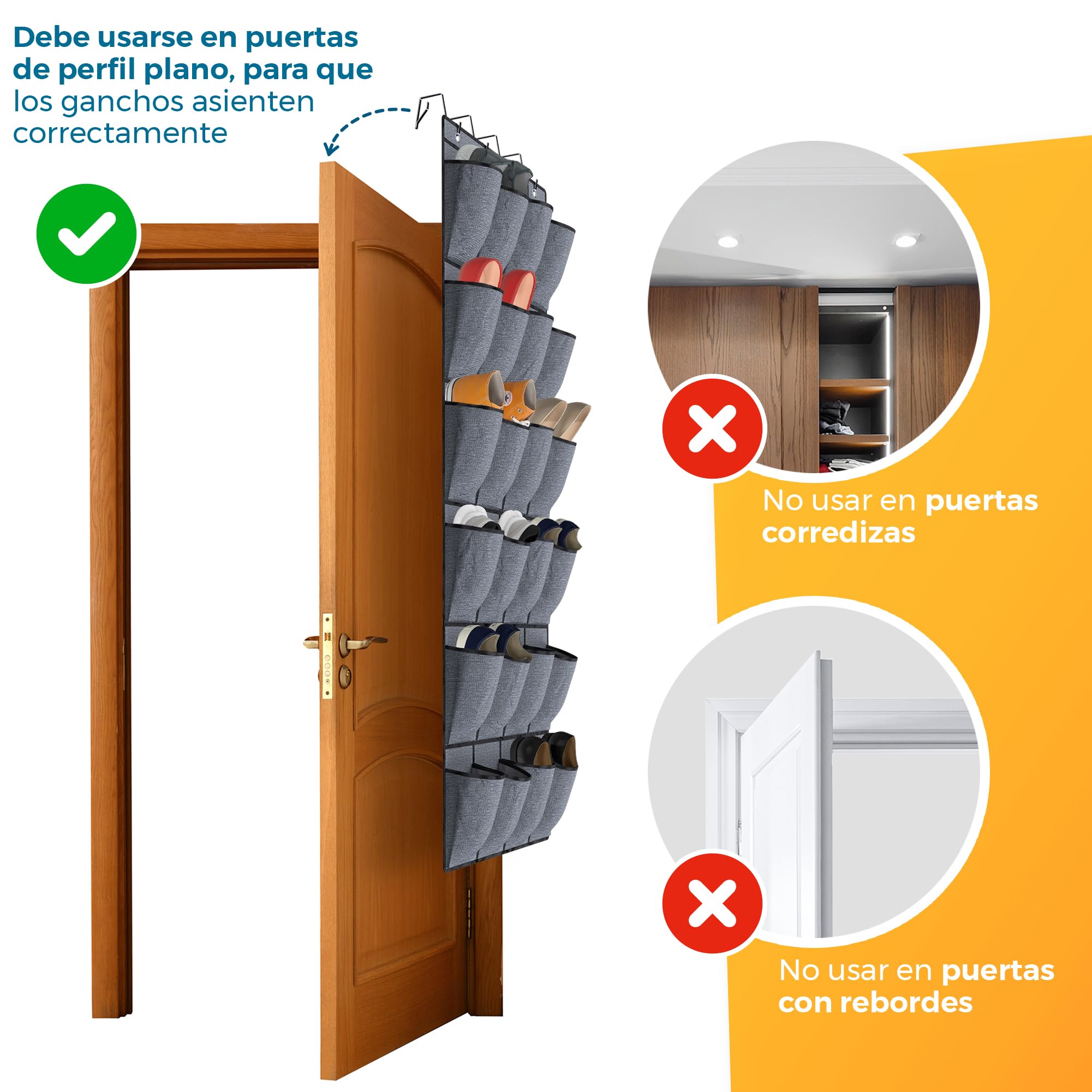 Debe usarse en puertas de perfil plano, para que los ganchos asienten correctamente

No usar en puertas corredizas

No usar en puertas con rebordes