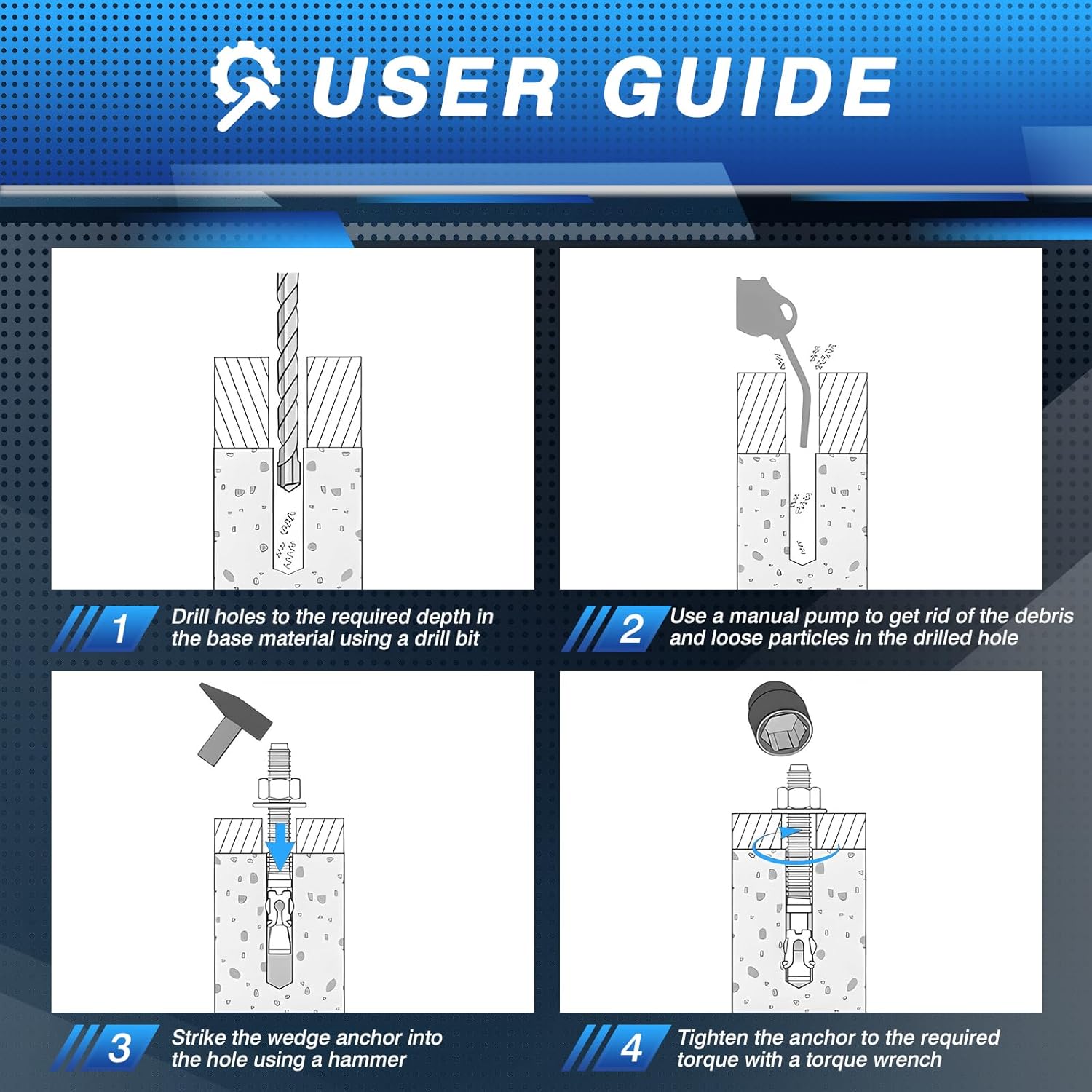 USER GUIDE

1 Drill holes to the required depth in the base material using a drill bit

2 Use a manual pump to get rid of the debris and loose particles in the drilled hole

3 Strike the wedge anchor into the hole using a hammer

4 Tighten the anchor to the required torque with a torque wrench