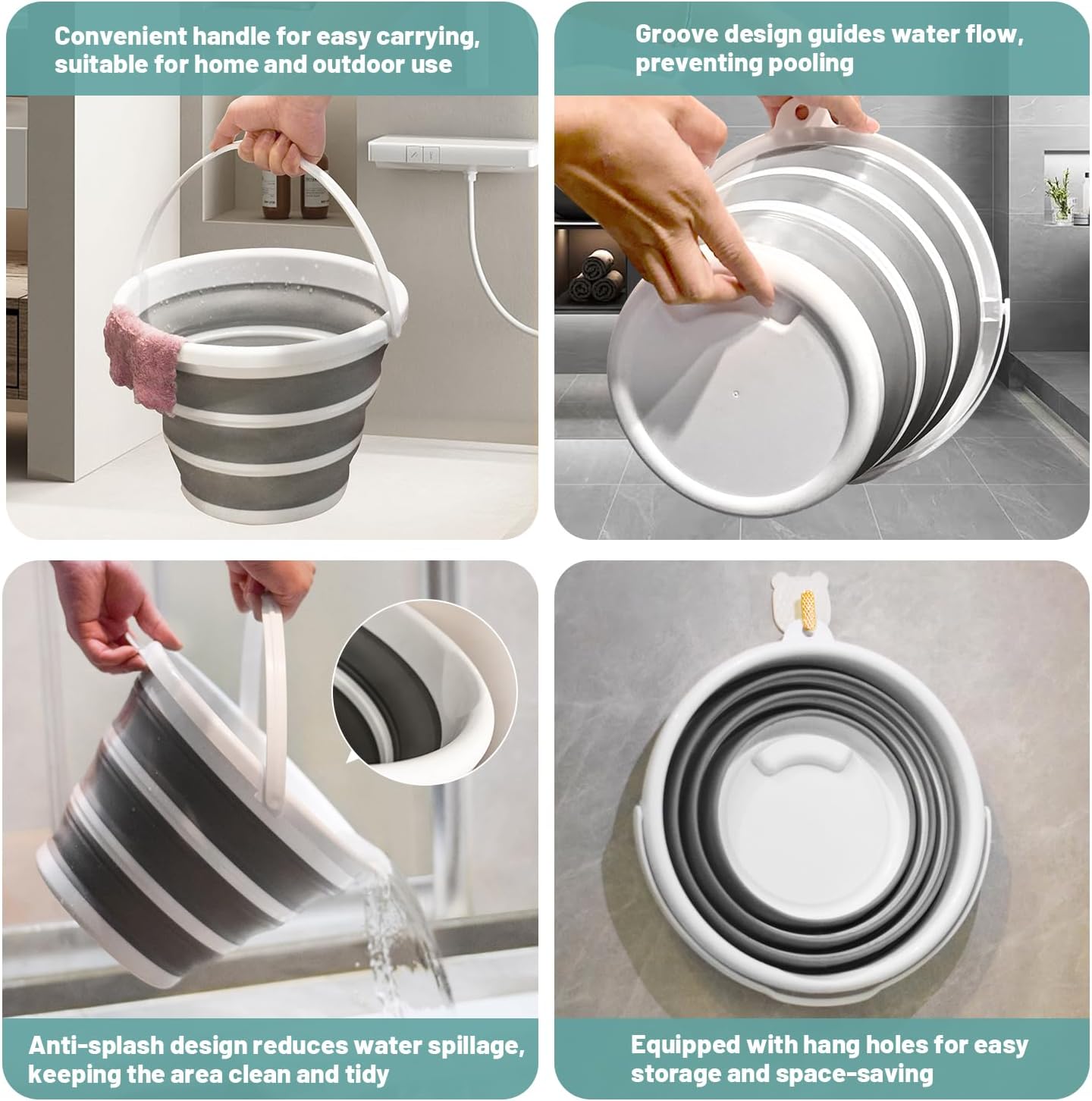 Convenient handle for easy carrying, suitable for home and outdoor use

Groove design guides water flow, preventing pooling

Anti-splash design reduces water spillage, keeping the area clean and tidy

Equipped with hang holes for easy storage and space-saving