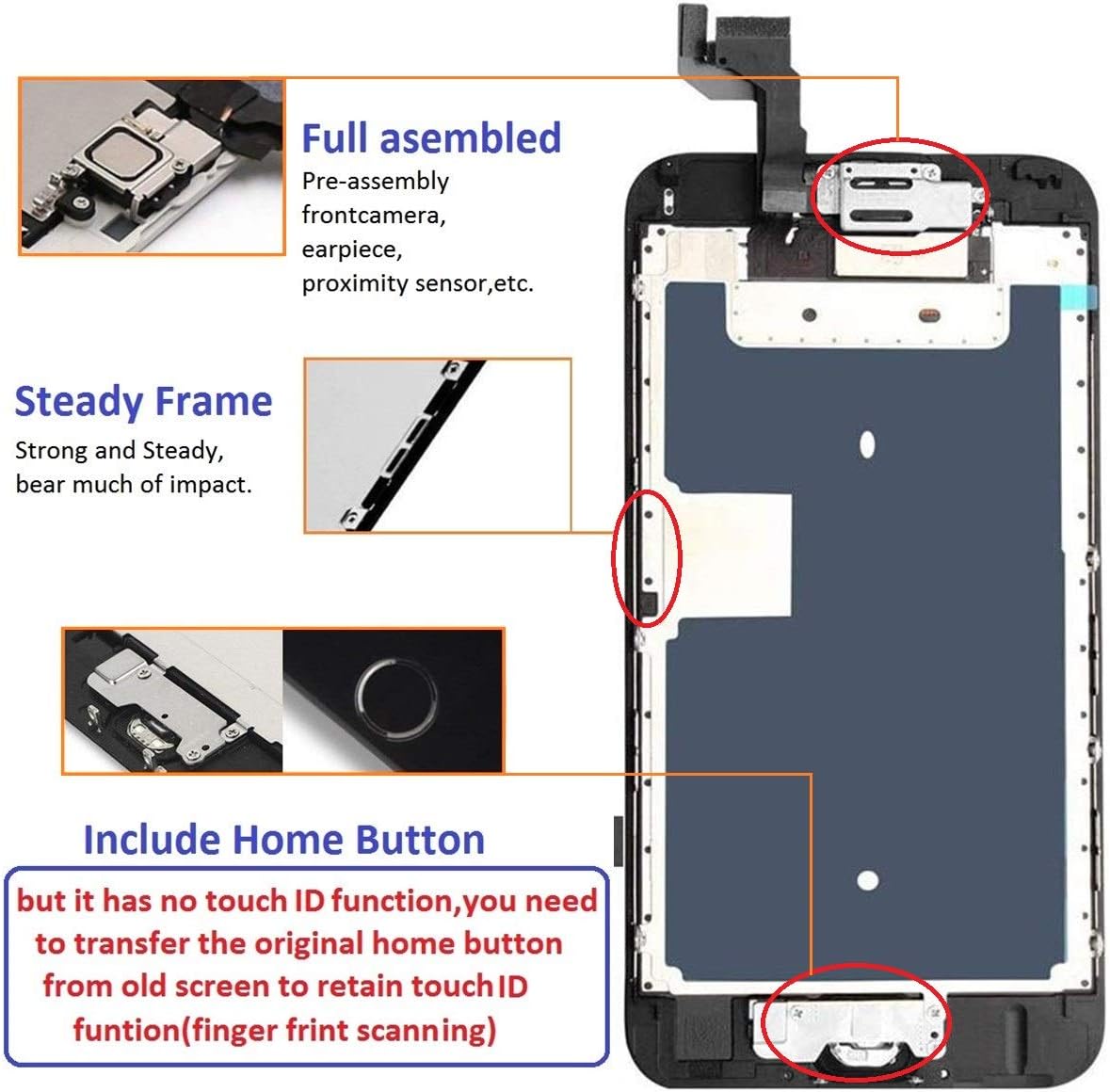 Full asembled
Pre-assembly frontcamera, earpiece, proximity sensor,etc.

Steady Frame
Strong and Steady, bear much of impact.

Include Home Button
but it has no touch ID function,you need to transfer the original home button from old screen to retain touch ID funtion(finger frint scanning)