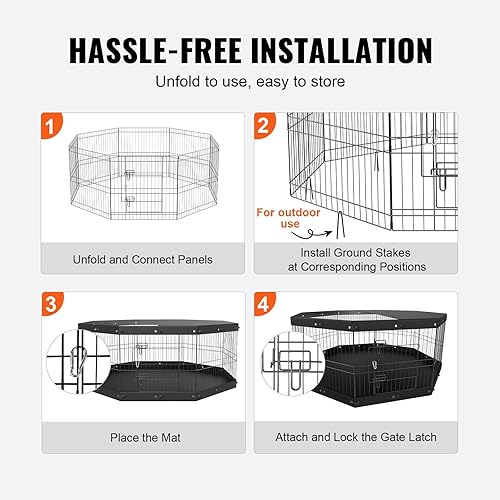 HASSLE-FREE INSTALLATION

Unfold to use, easy to store

1

Unfold and Connect Panels

2

For outdoor use

Install Ground Stakes at Corresponding Positions

3

Place the Mat

4

Attach and Lock the Gate Latch