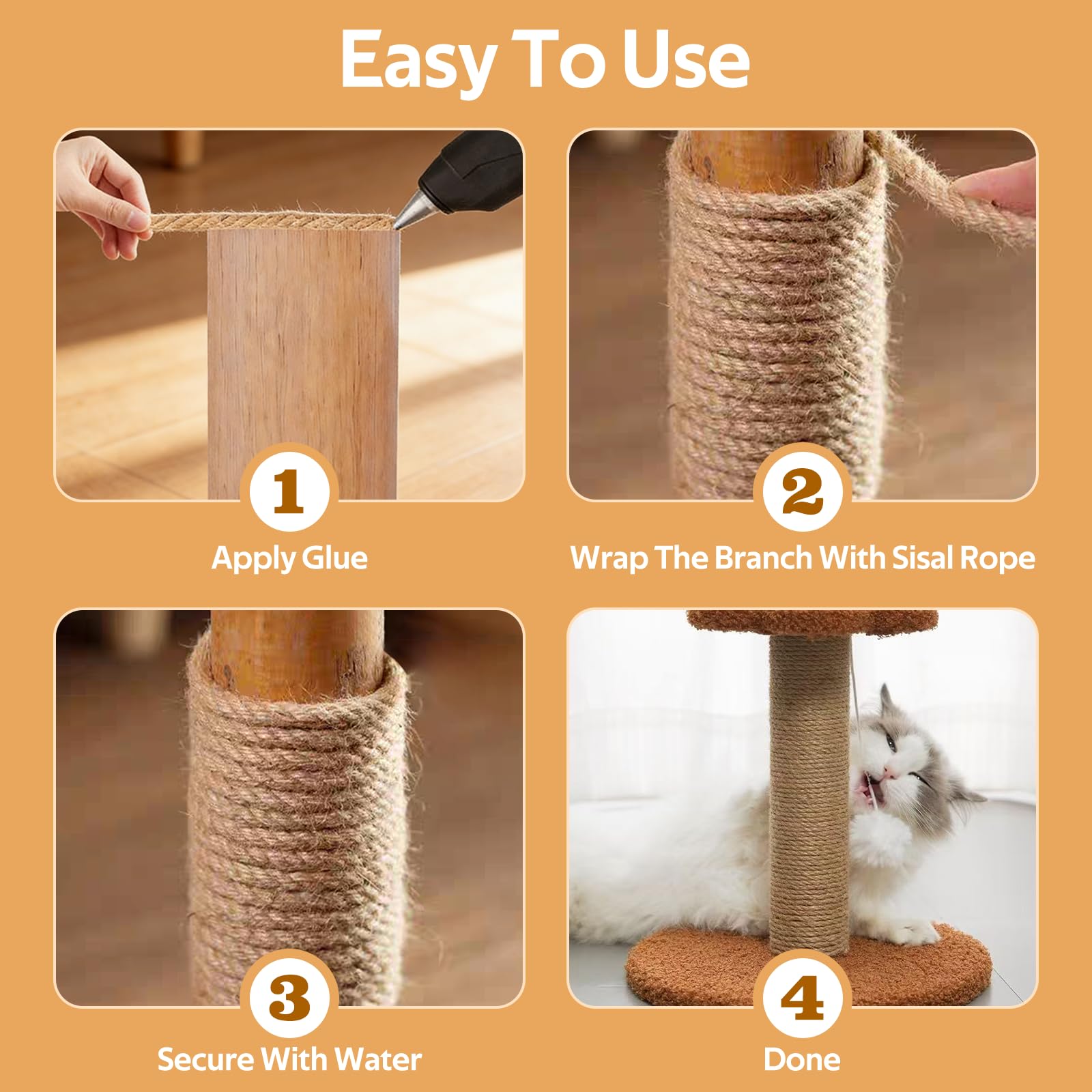 Easy To Use

1

Apply Glue

2

Wrap The Branch With Sisal Rope

3

Secure With Water

4

Done