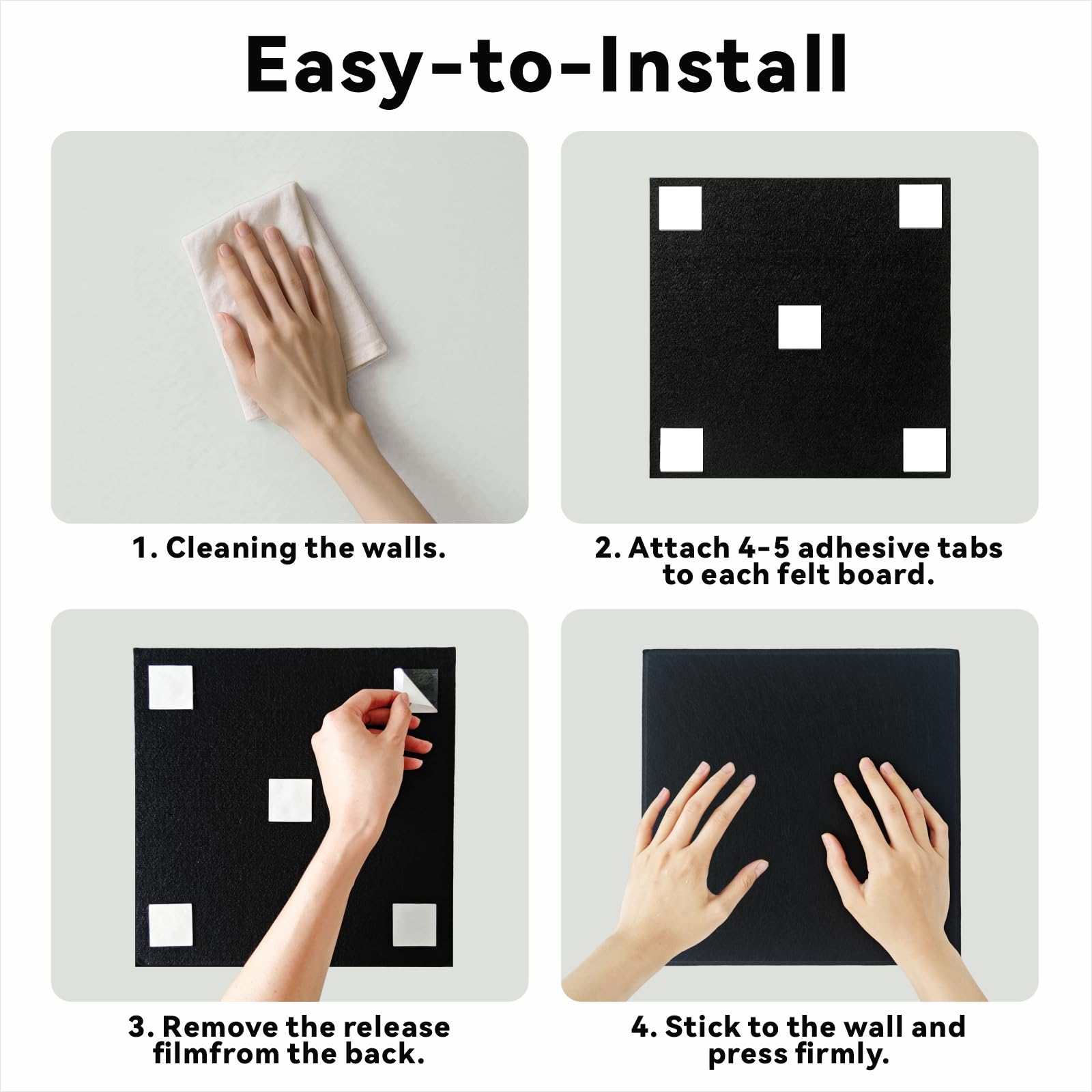 Easy-to-Install

1. Cleaning the walls.

2. Attach 4-5 adhesive tabs to each felt board.

3. Remove the release filmfrom the back.

4. Stick to the wall and press firmly.