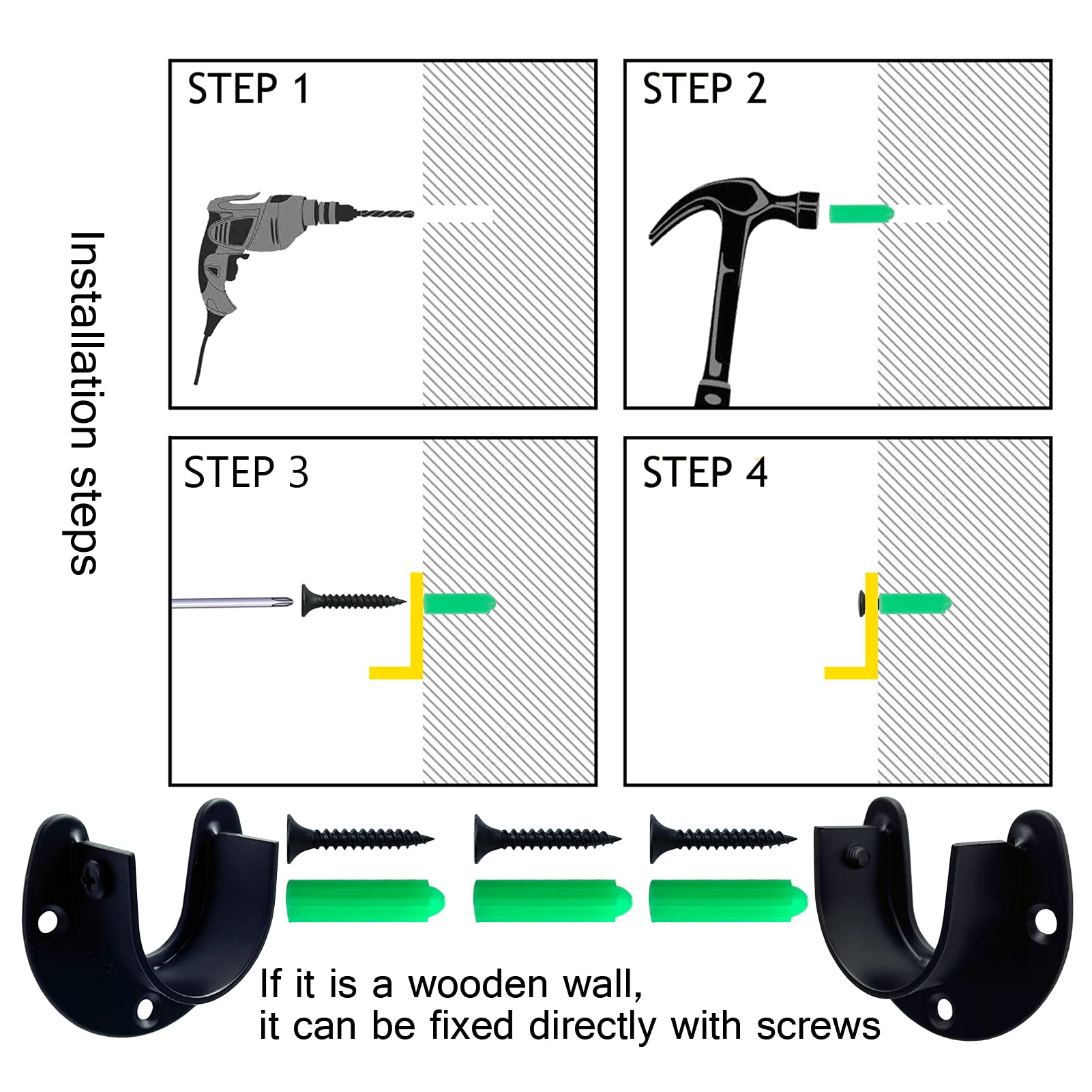 Installation steps

STEP 1

STEP 2

STEP 3

STEP 4

If it is a wooden wall,
it can be fixed directly with screws