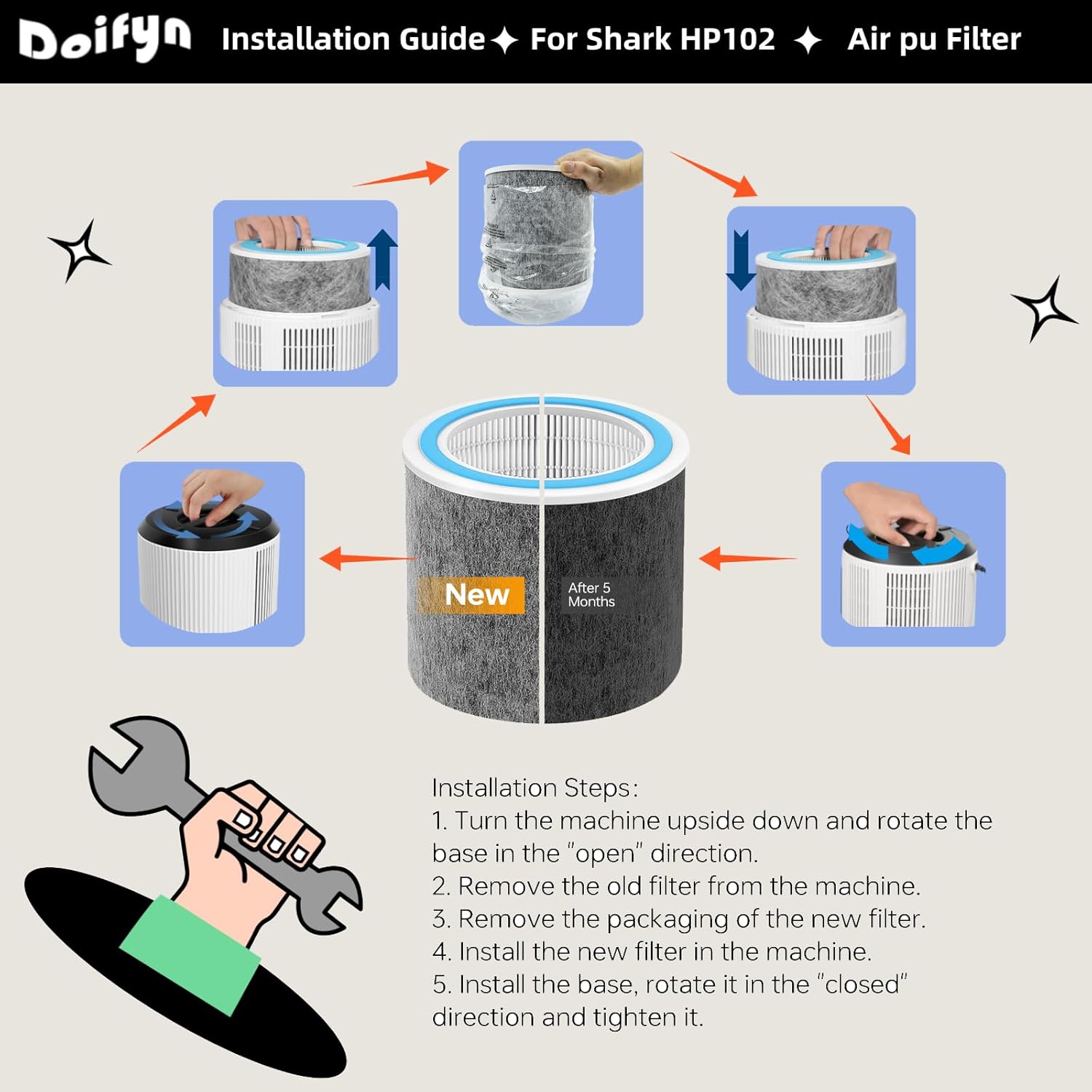 Doifyn Installation Guide ✦ For Shark HP102 ✦ Air pu Filter

New

After 5 Months

Installation Steps:
1. Turn the machine upside down and rotate the base in the "open" direction.
2. Remove the old filter from the machine.
3. Remove the packaging of the new filter.
4. Install the new filter in the machine.
5. Install the base, rotate it in the "closed" direction and tighten it.