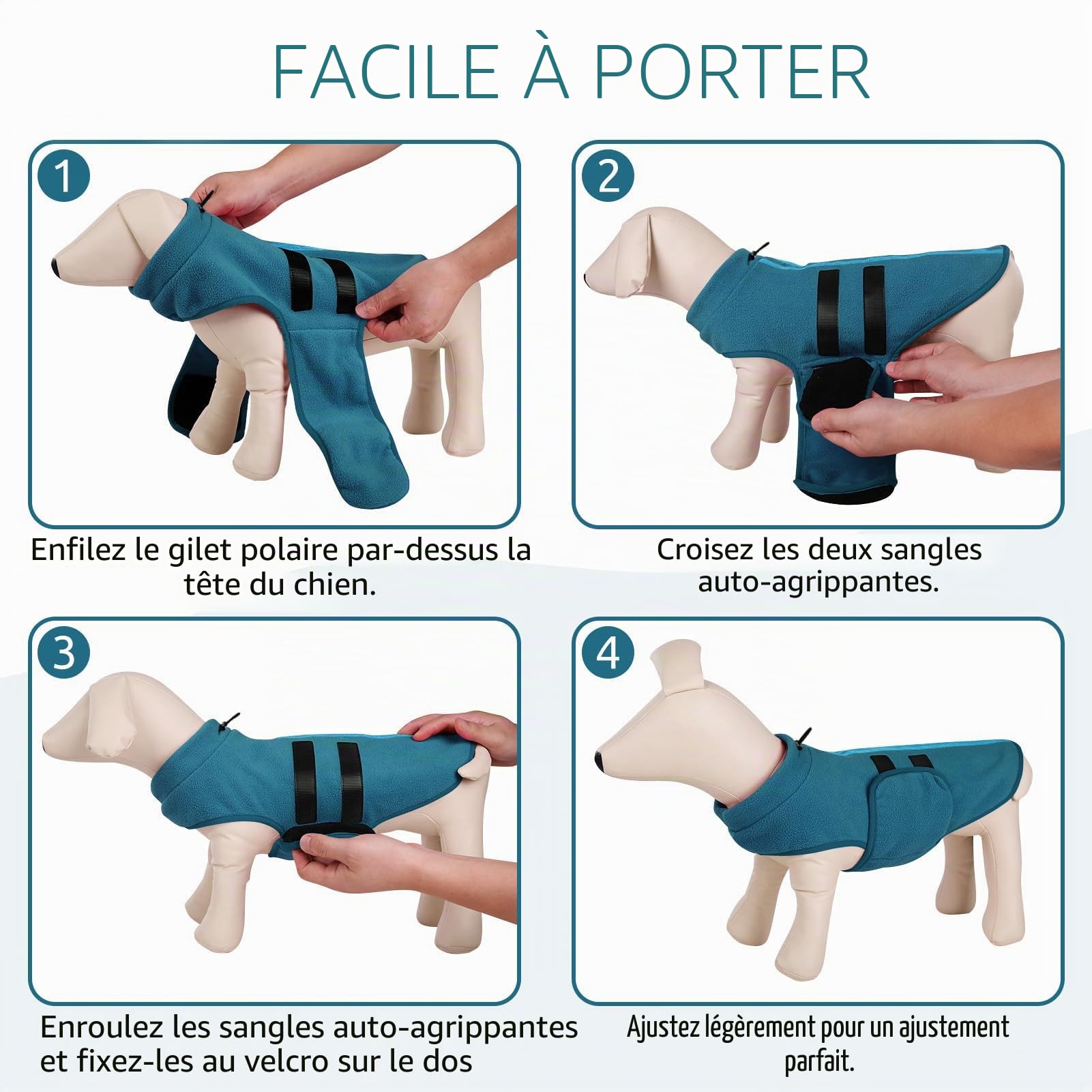 FACILE À PORTER

1

Enfilez le gilet polaire par-dessus la tête du chien.

2

Croisez les deux sangles auto-agrippantes.

3

Enroulez les sangles auto-agrippantes et fixez-les au velcro sur le dos

4

Ajustez légèrement pour un ajustement parfait.