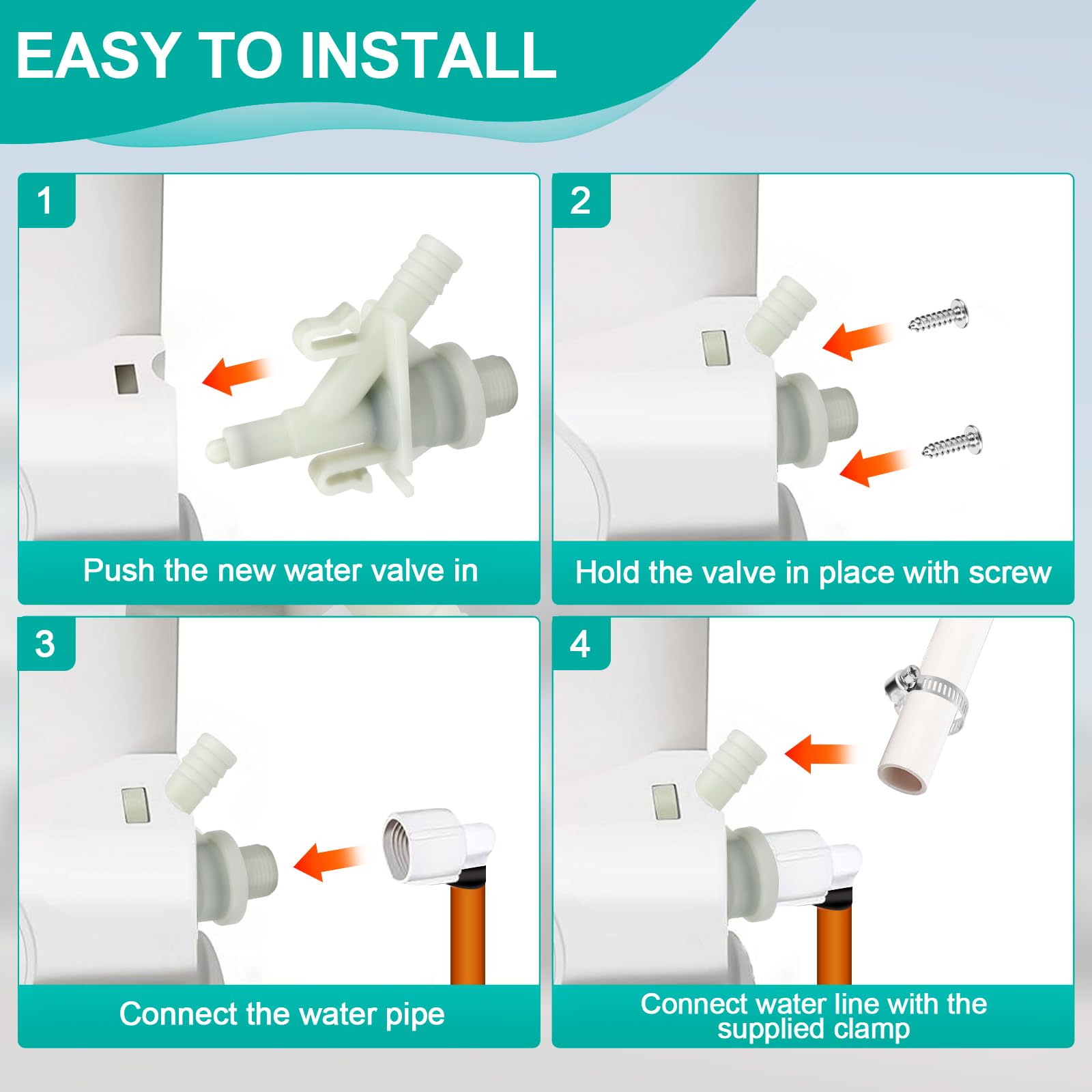 EASY TO INSTALL

1

Push the new water valve in

2

Hold the valve in place with screw

3

Connect the water pipe

4

Connect water line with the supplied clamp