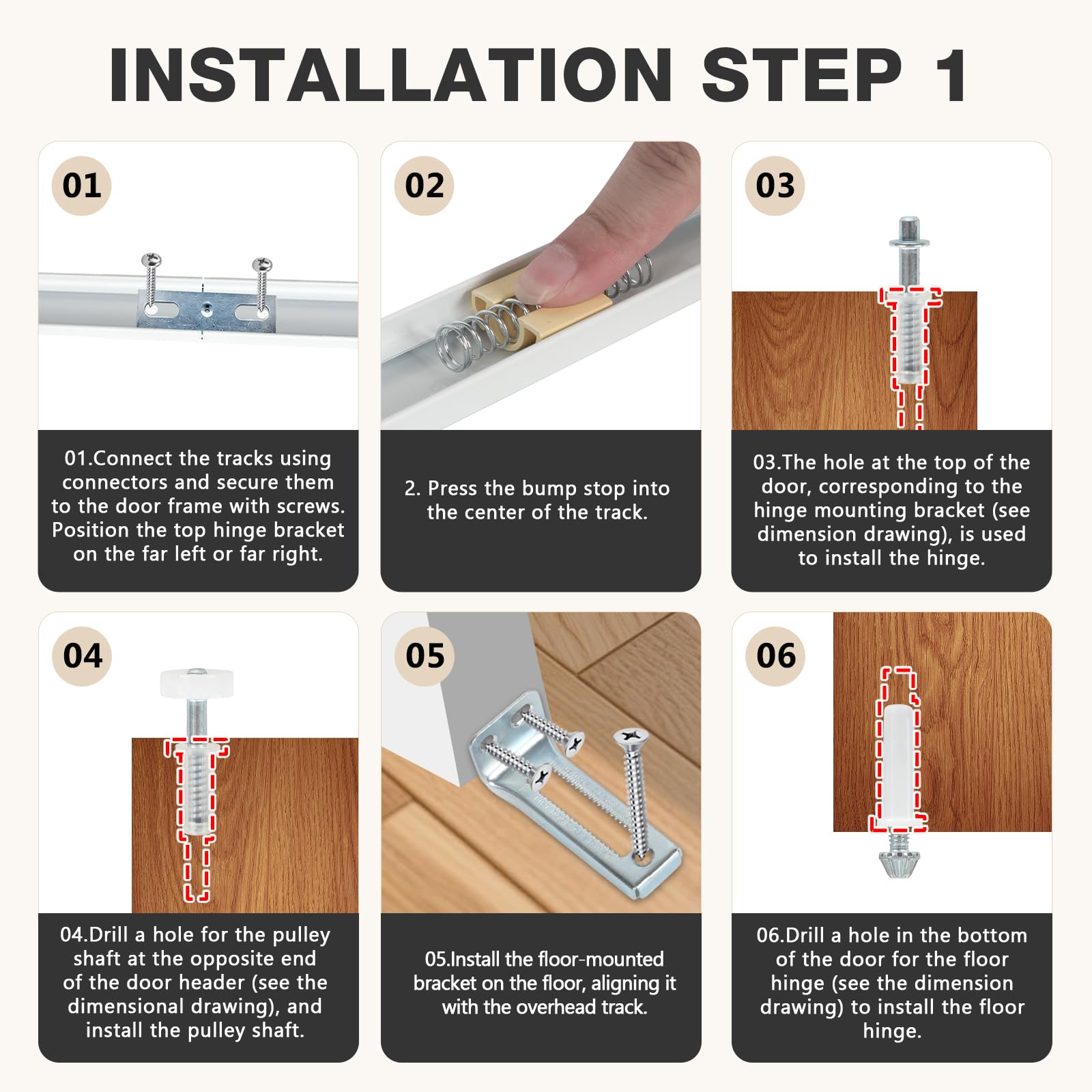 INSTALLATION STEP 1

01

01.Connect the tracks using connectors and secure them to the door frame with screws. Position the top hinge bracket on the far left or far right.

02

2. Press the bump stop into the center of the track.

03

03.The hole at the top of the door, corresponding to the hinge mounting bracket (see dimension drawing), is used to install the hinge.

04

04.Drill a hole for the pulley shaft at the opposite end of the door header (see the dimensional drawing), and install the pulley shaft.

05

05.Install the floor-mounted bracket on the floor, aligning it with the overhead track.

06

06.Drill a hole in the bottom of the door for the floor hinge (see the dimension drawing) to install the floor hinge.