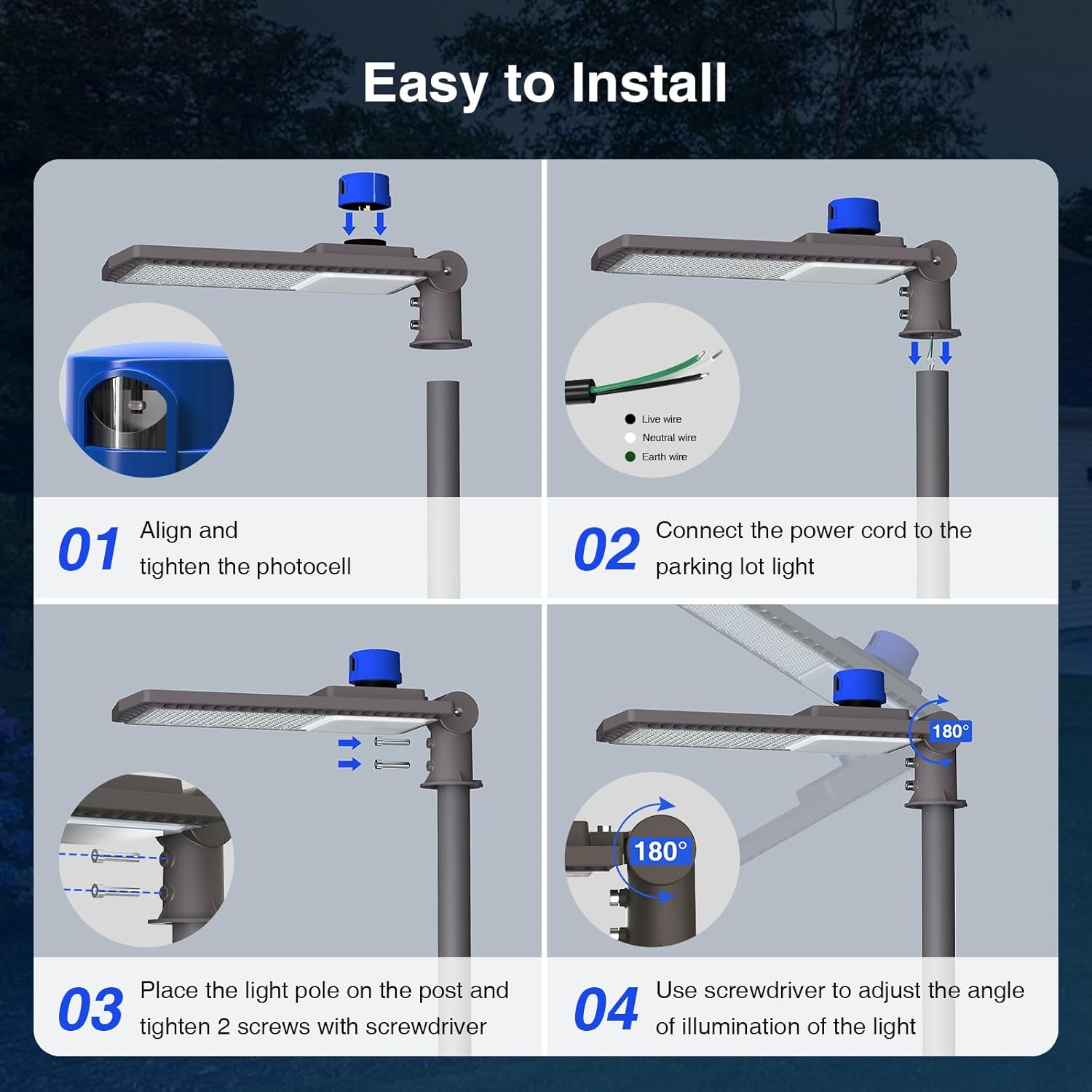 Easy to Install

Live wire
Neutral wire
Earth wire

01 Align and tighten the photocell

02 Connect the power cord to the parking lot light

180°

180°

03 Place the light pole on the post and tighten 2 screws with screwdriver

04 Use screwdriver to adjust the angle of illumination of the light