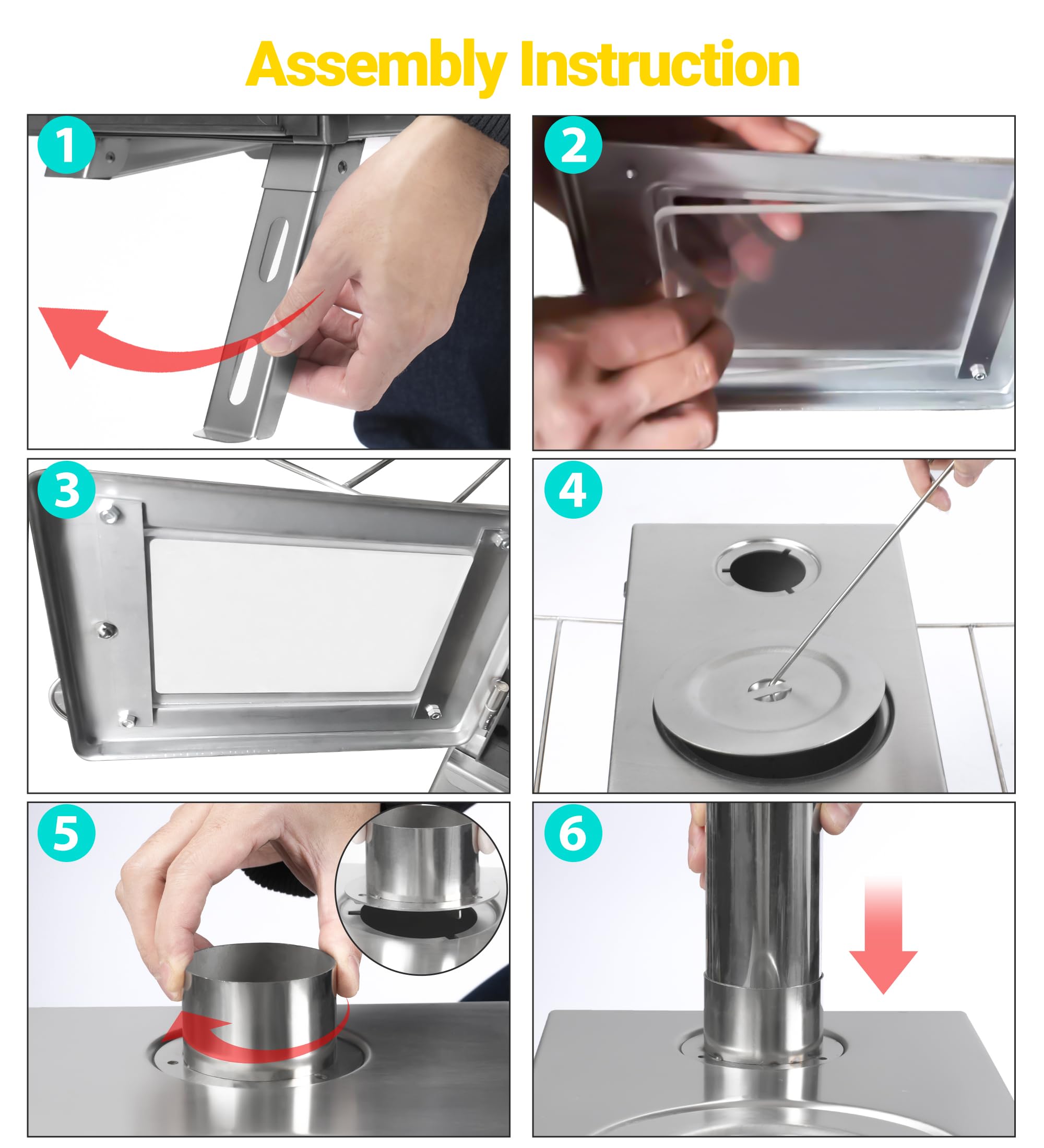 Assembly Instruction

1

2

3

4

5

6