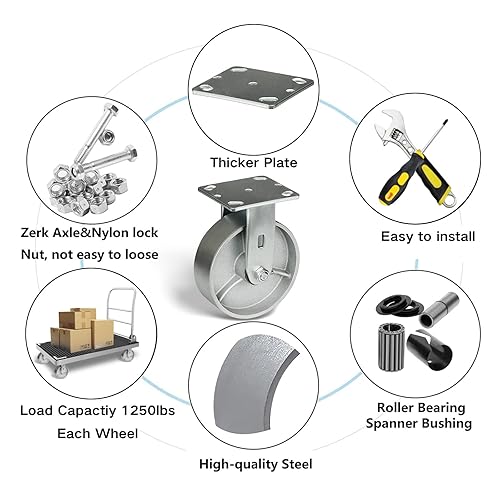 Thicker Plate

Zerk Axle&Nylon lock
Nut, not easy to loose

Easy to install

Load Capactiy 1250lbs
Each Wheel

Roller Bearing
Spanner Bushing

High-quality Steel