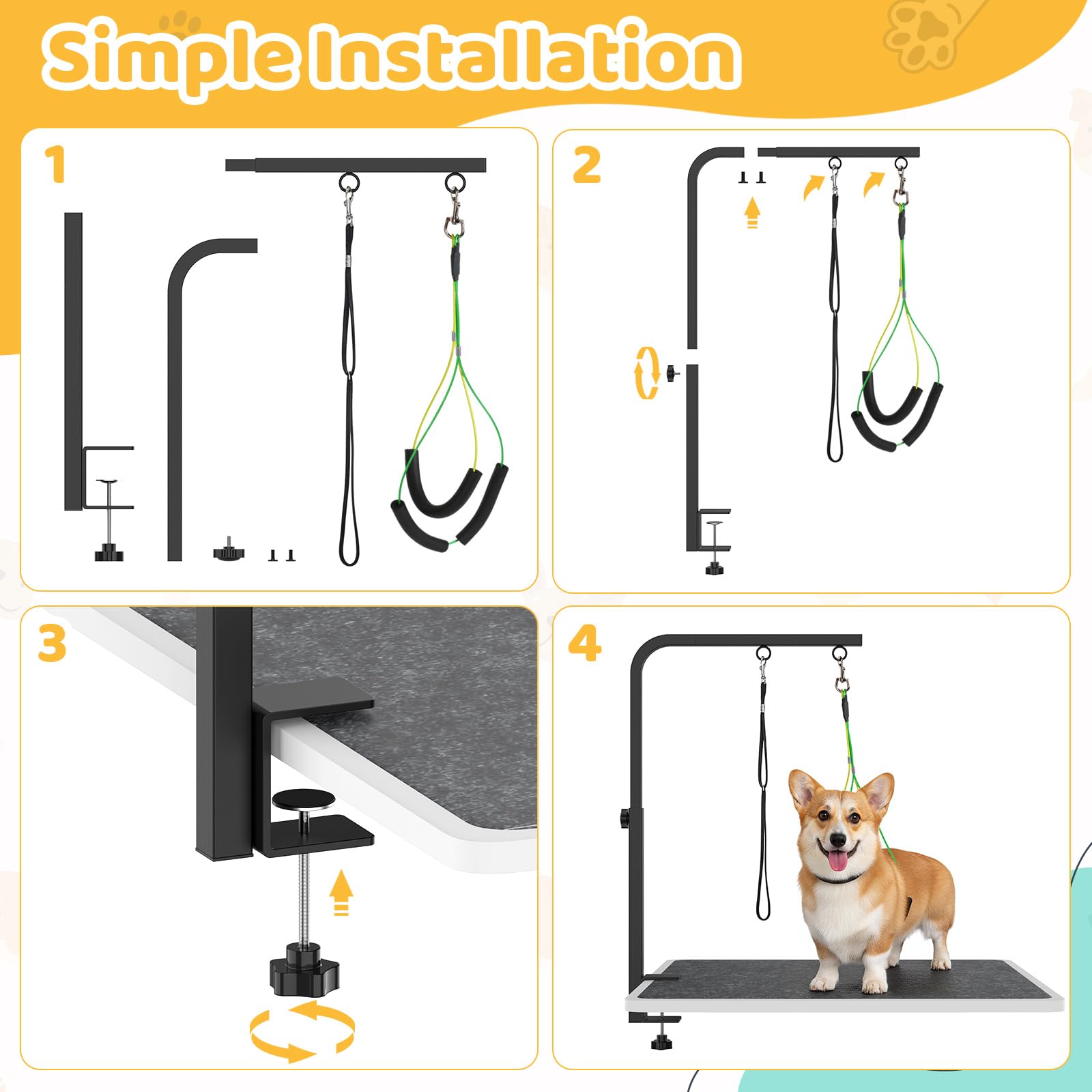 Simple Installation

1

2

3

4