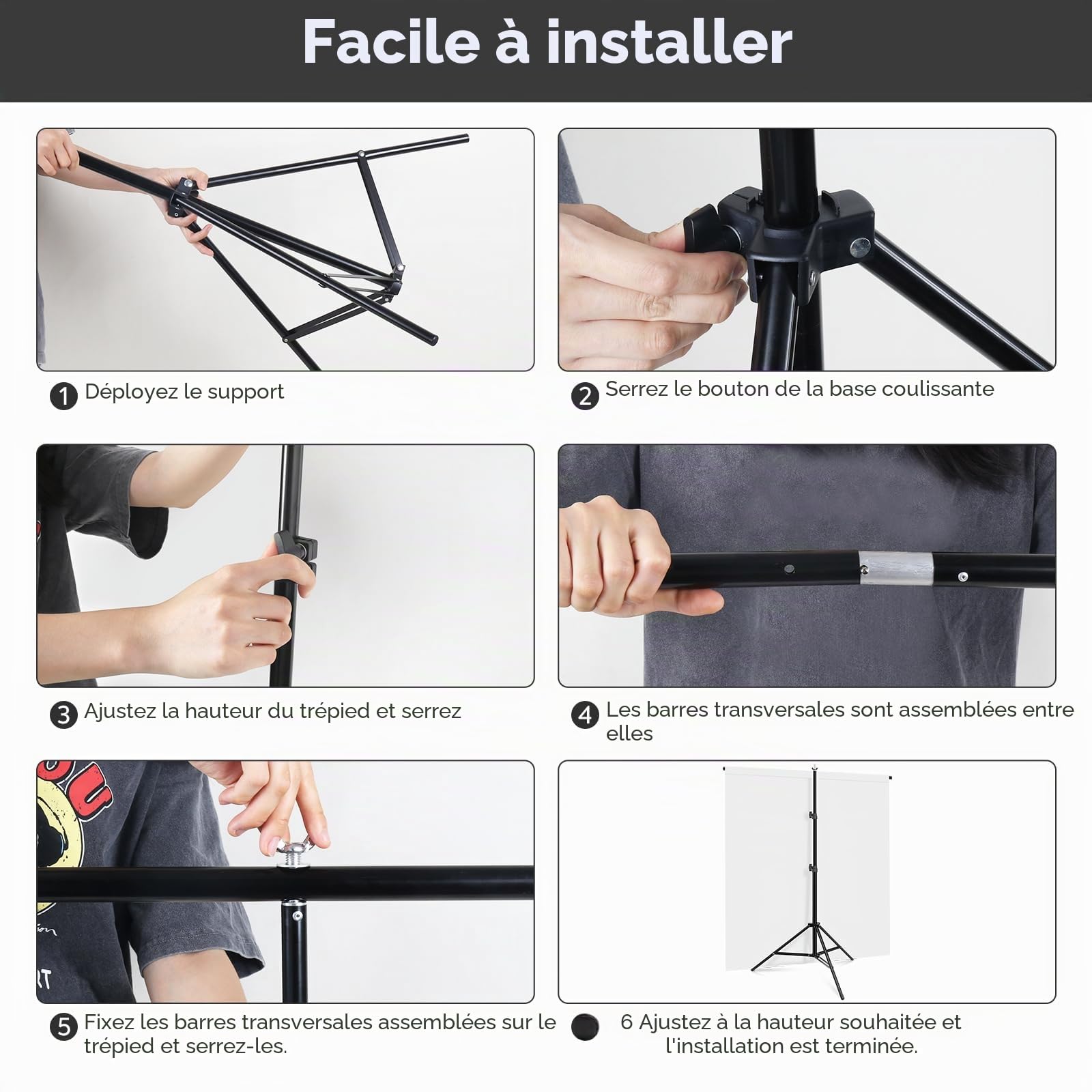 Facile à installer

1 Déployez le support

2 Serrez le bouton de la base coulissante

3 Ajustez la hauteur du trépied et serrez

4 Les barres transversales sont assemblées entre elles

5 Fixez les barres transversales assemblées sur le trépied et serrez-les.

6 Ajustez à la hauteur souhaitée et l'installation est terminée.