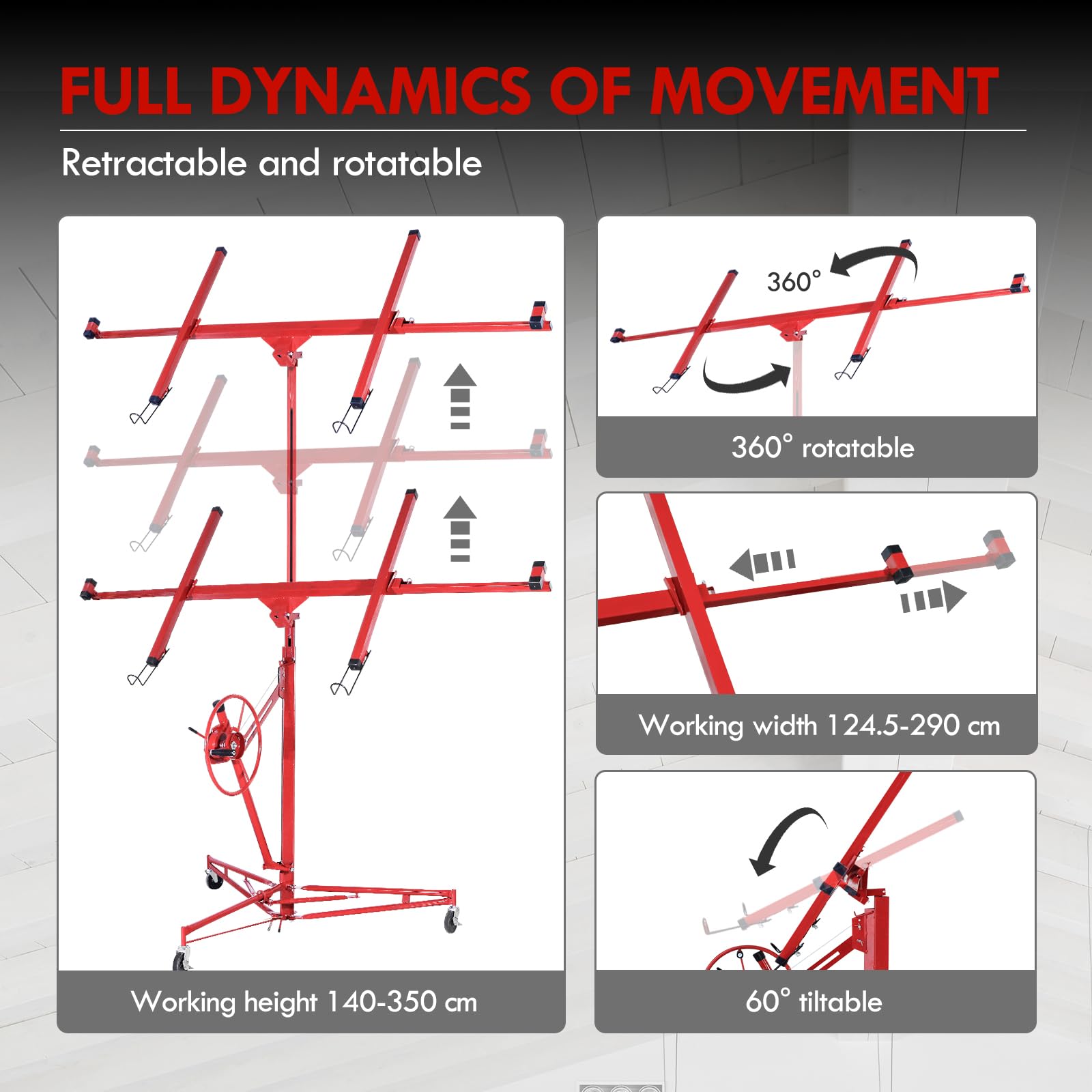 FULL DYNAMICS OF MOVEMENT

Retractable and rotatable

Working height 140-350 cm

360°

360° rotatable

Working width 124.5-290 cm

60° tiltable