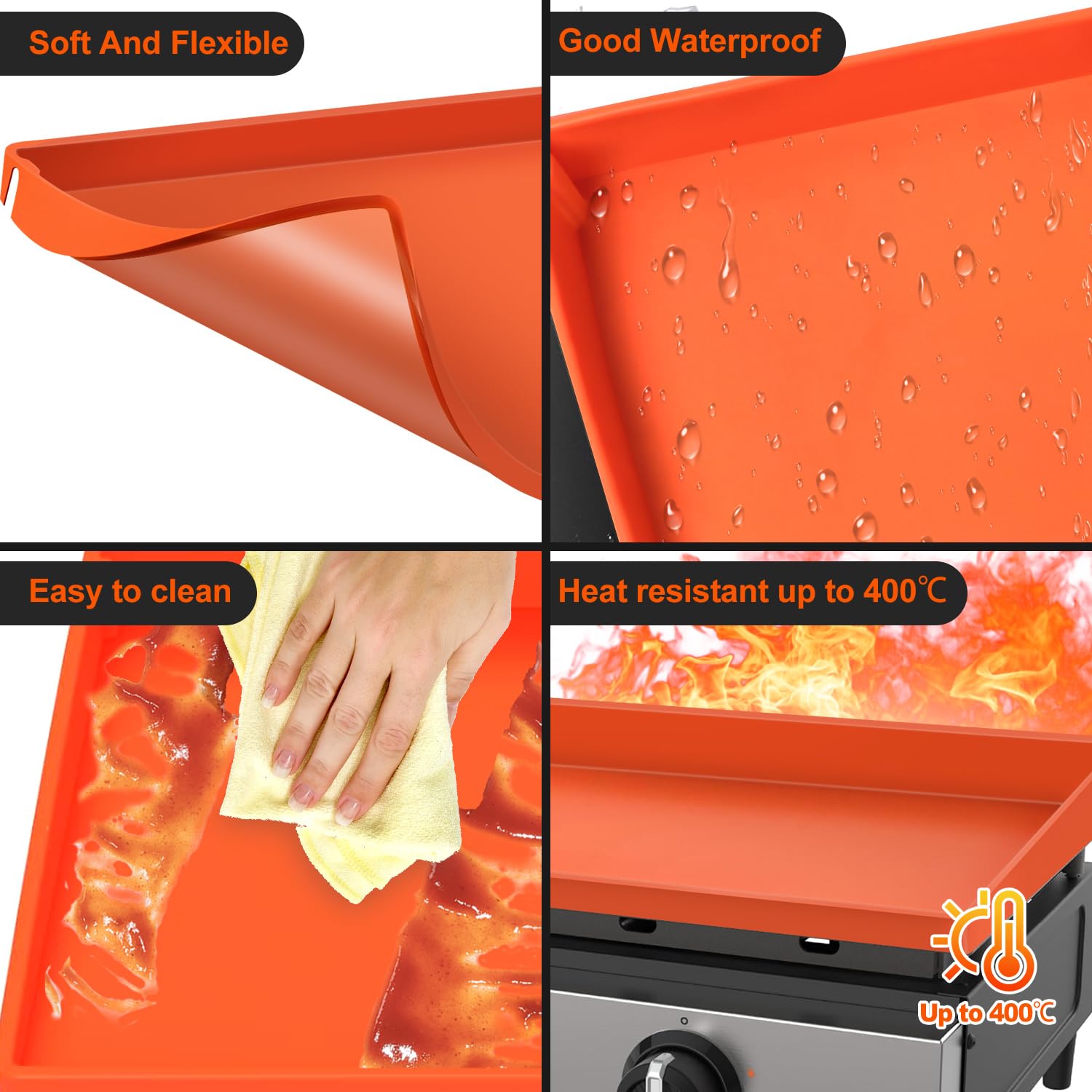 Soft And Flexible

Good Waterproof

Easy to clean

Heat resistant up to 400℃

Up to 400℃