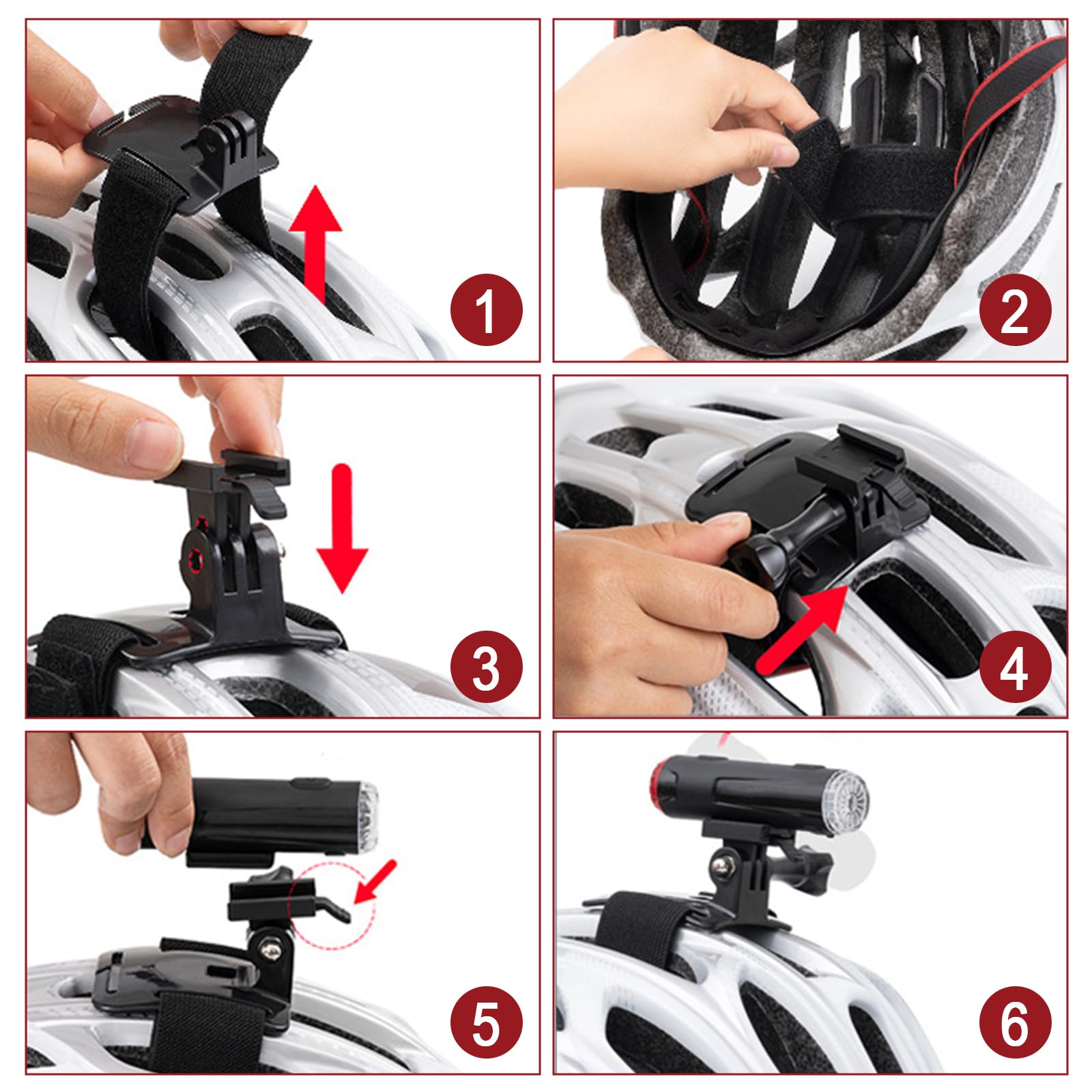 1

2

3

4

5

6