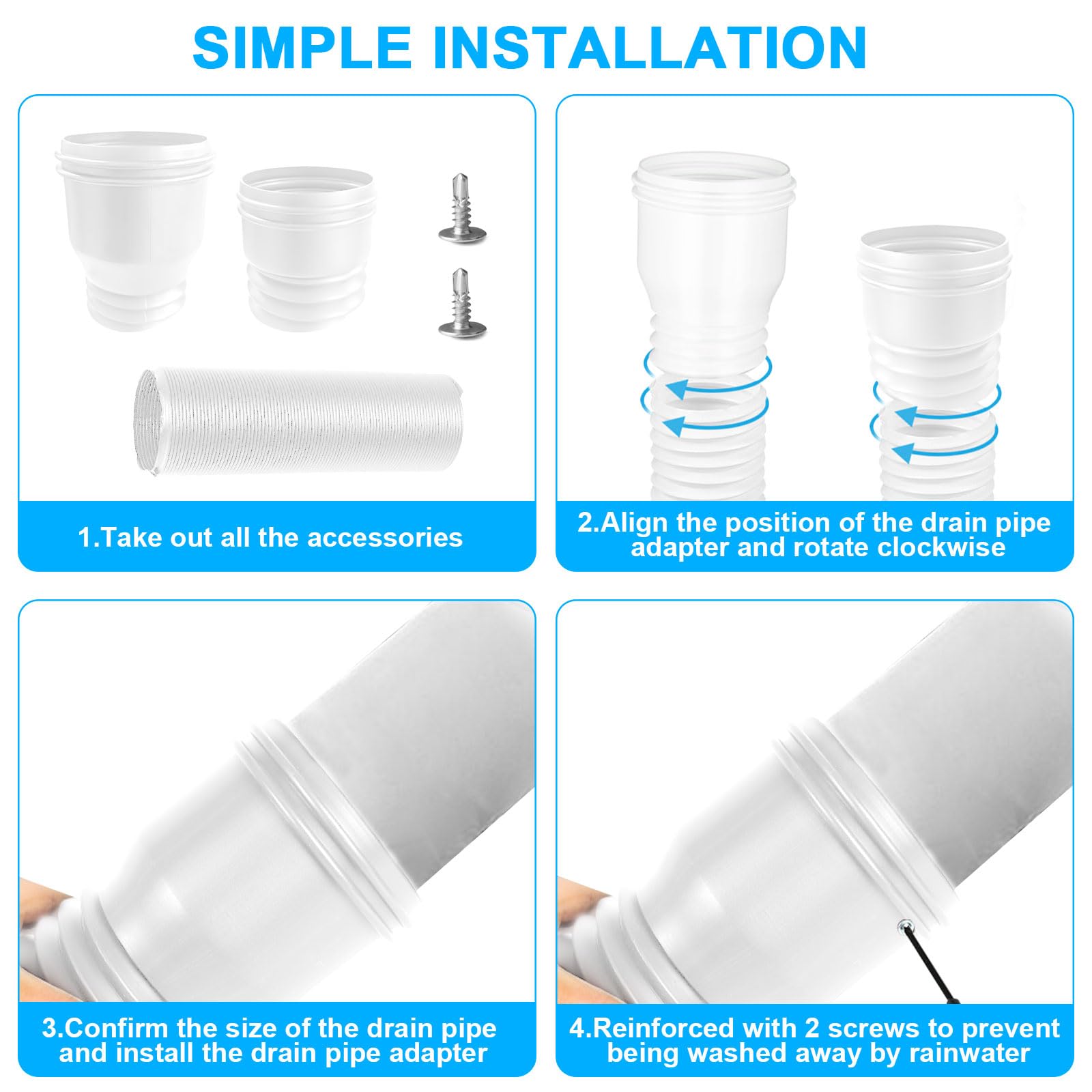 SIMPLE INSTALLATION

1.Take out all the accessories

2.Align the position of the drain pipe adapter and rotate clockwise

3.Confirm the size of the drain pipe and install the drain pipe adapter

4.Reinforced with 2 screws to prevent being washed away by rainwater