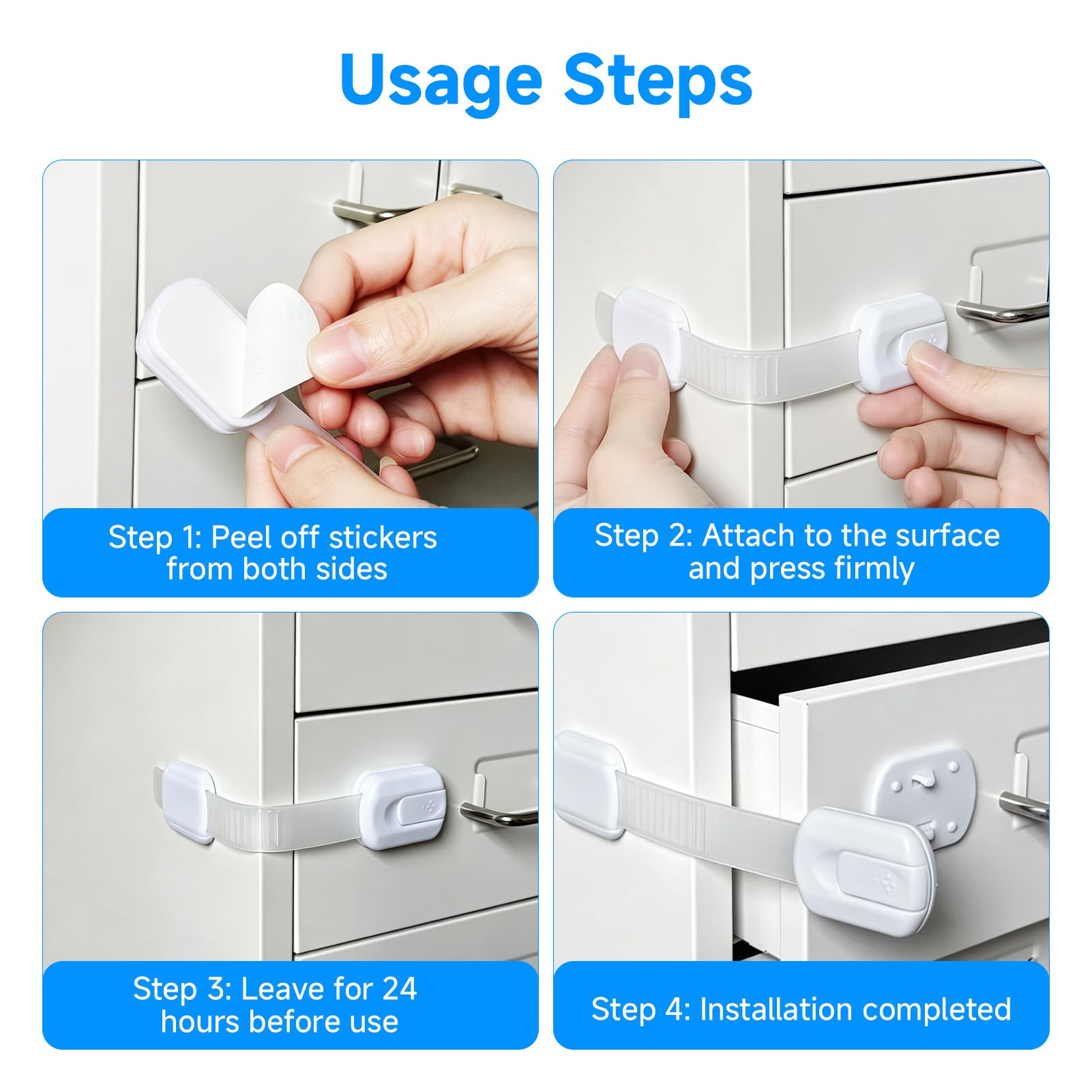 Usage Steps

Step 1: Peel off stickers from both sides

Step 2: Attach to the surface and press firmly

Step 3: Leave for 24 hours before use

Step 4: Installation completed