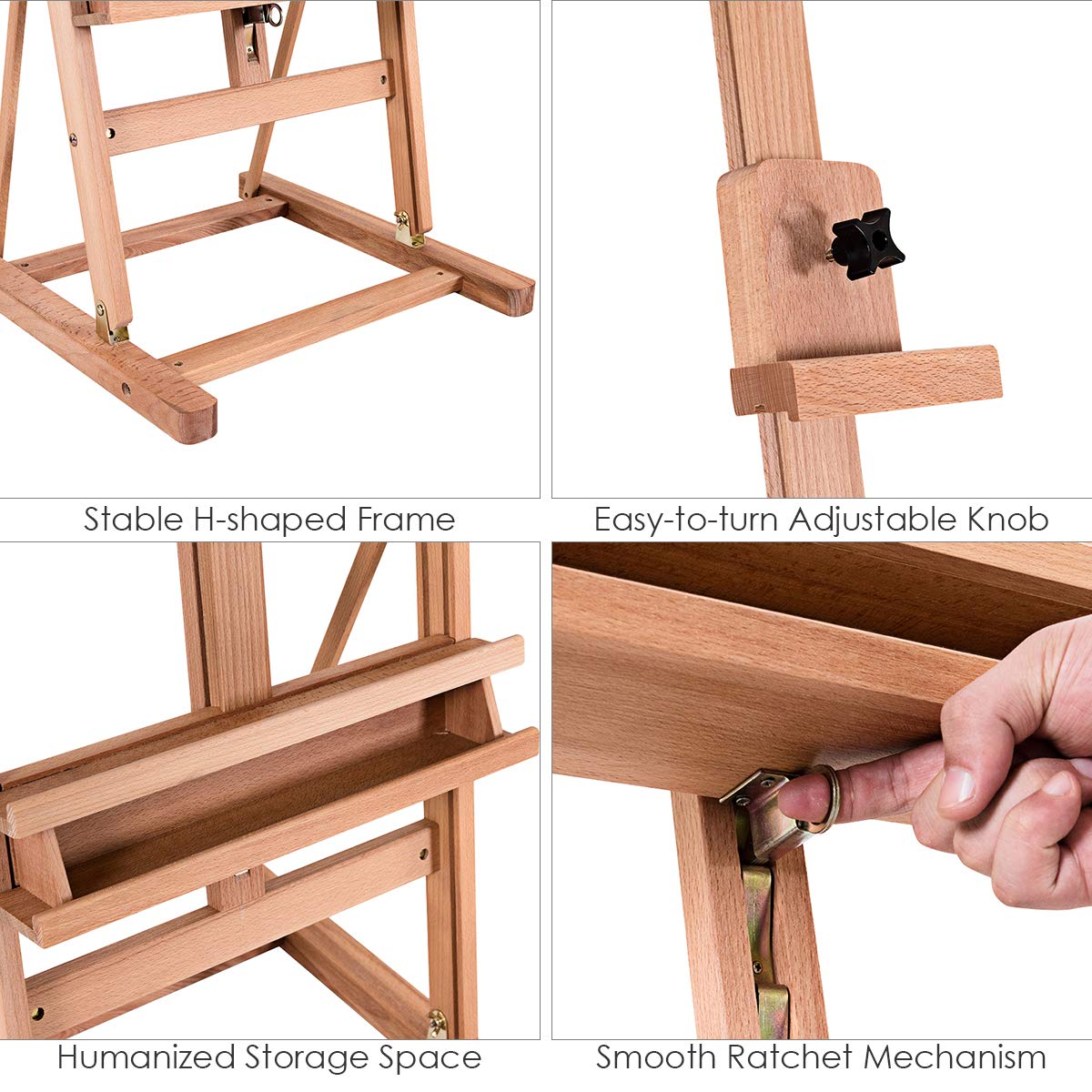 Stable H-shaped Frame

Easy-to-turn Adjustable Knob

Humanized Storage Space

Smooth Ratchet Mechanism