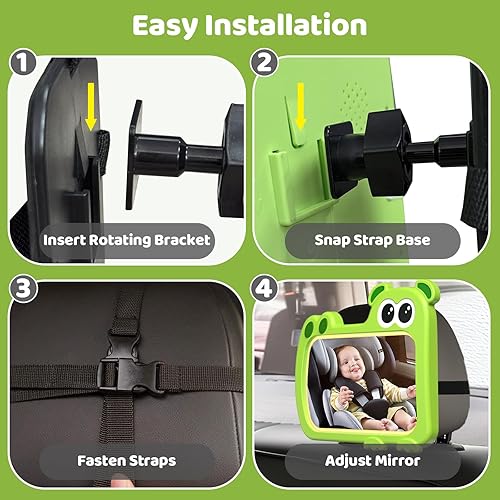 Easy Installation

1

Insert Rotating Bracket

2

Snap Strap Base

3

Fasten Straps

4

Adjust Mirror