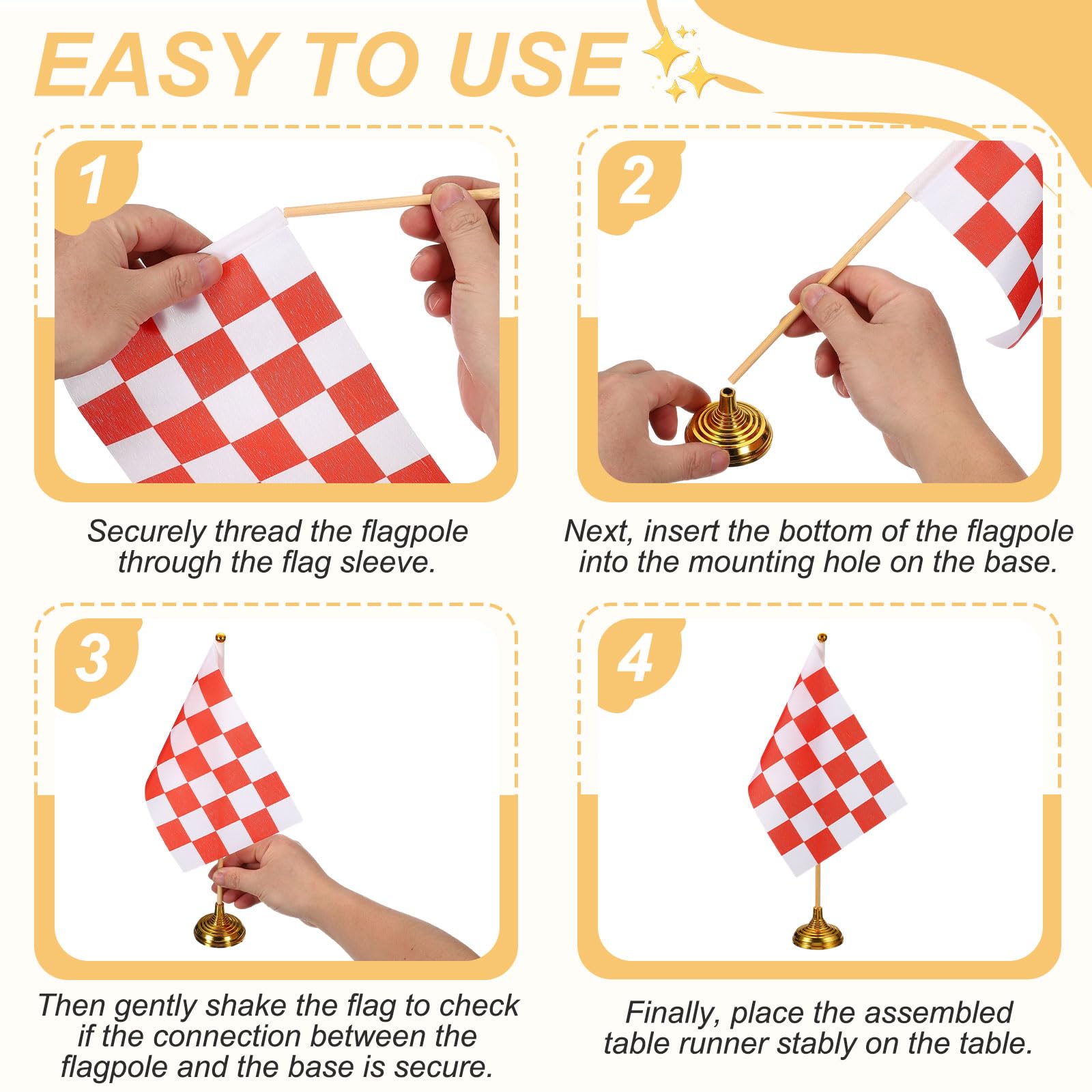 EASY TO USE

1

Securely thread the flagpole through the flag sleeve.

2

Next, insert the bottom of the flagpole into the mounting hole on the base.

3

Then gently shake the flag to check if the connection between the flagpole and the base is secure.

4

Finally, place the assembled table runner stably on the table.