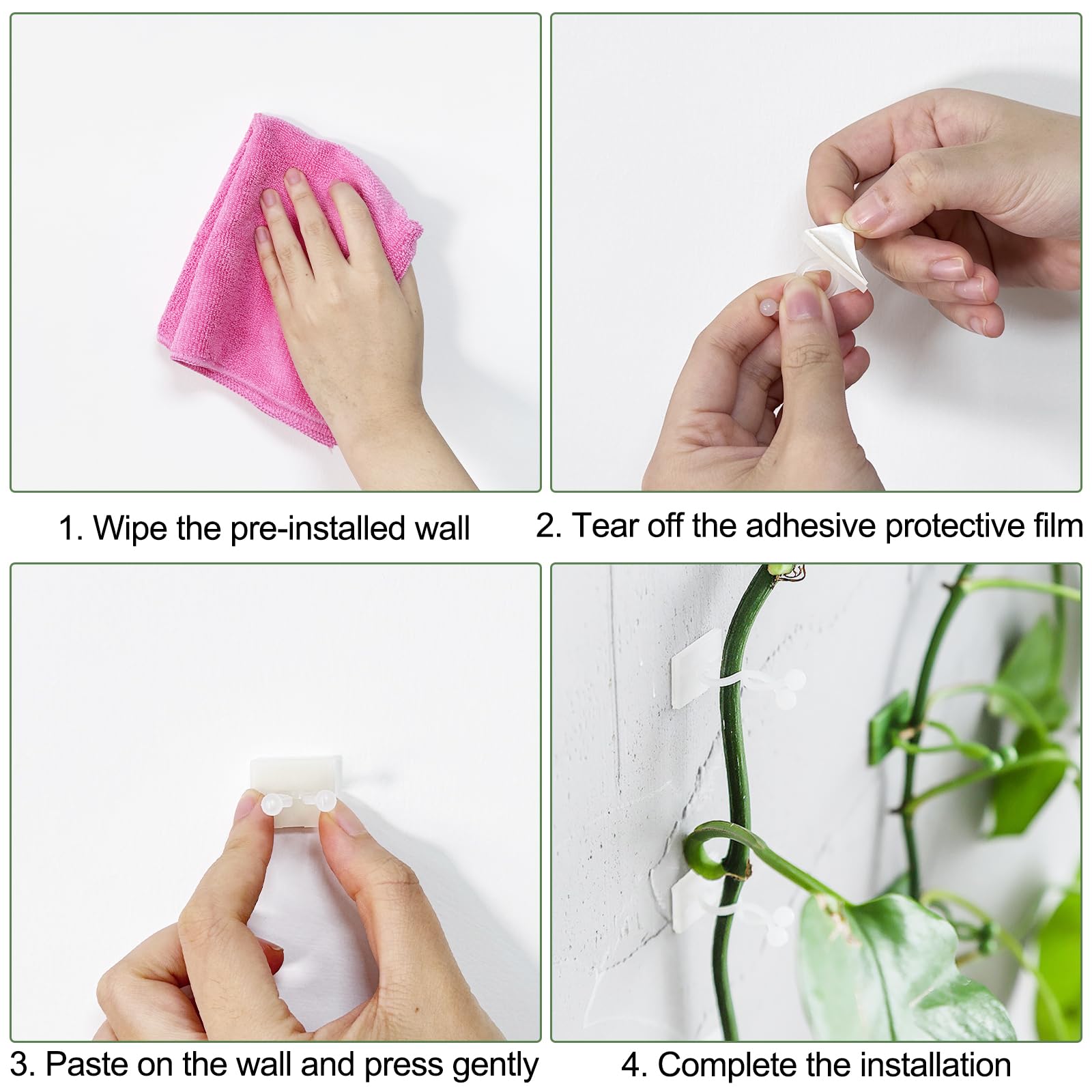 1. Wipe the pre-installed wall

2. Tear off the adhesive protective film

3. Paste on the wall and press gently

4. Complete the installation