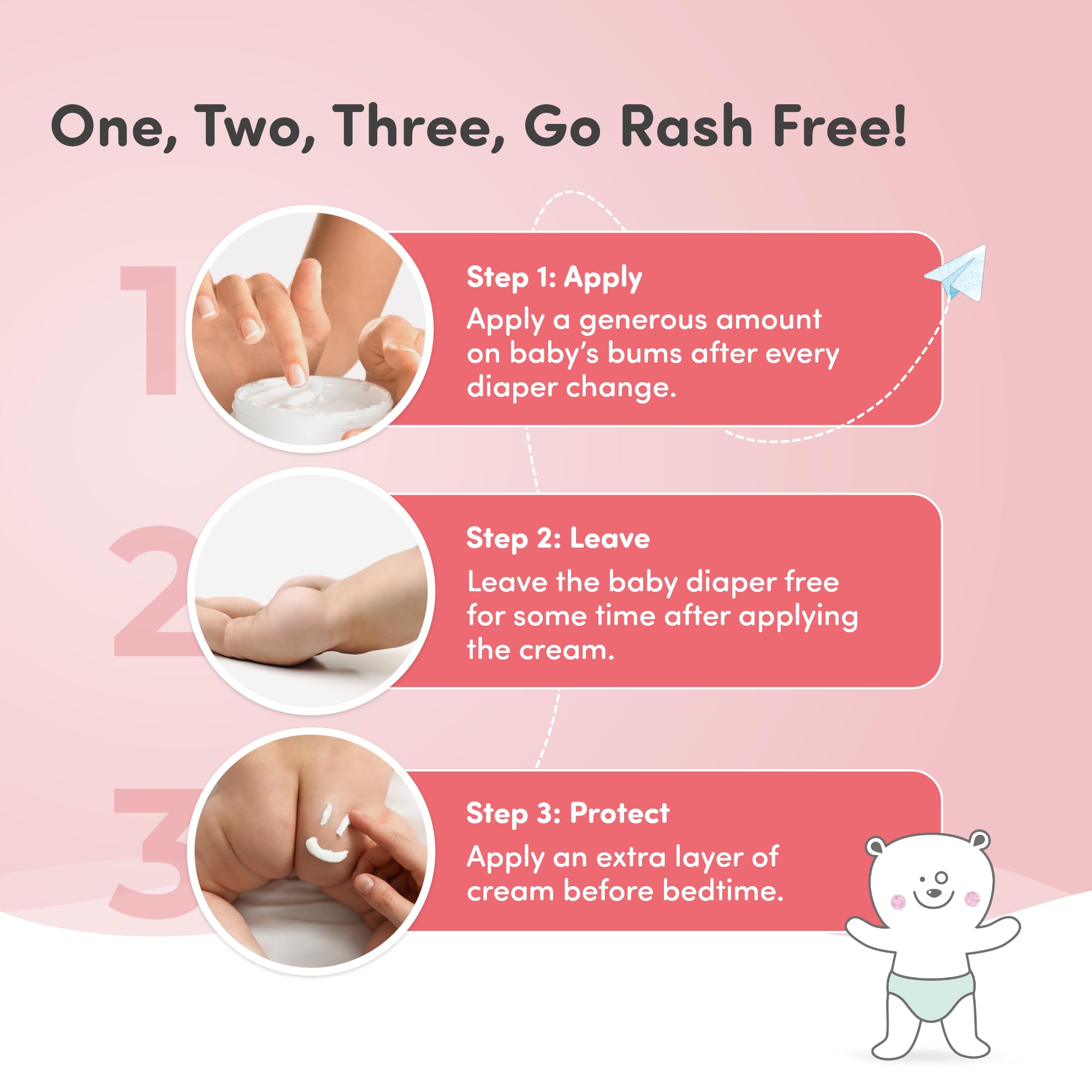 One, Two, Three, Go Rash Free!

1

Step 1: Apply
Apply a generous amount on baby's bums after every diaper change.

2

Step 2: Leave
Leave the baby diaper free for some time after applying the cream.

3

Step 3: Protect
Apply an extra layer of cream before bedtime.