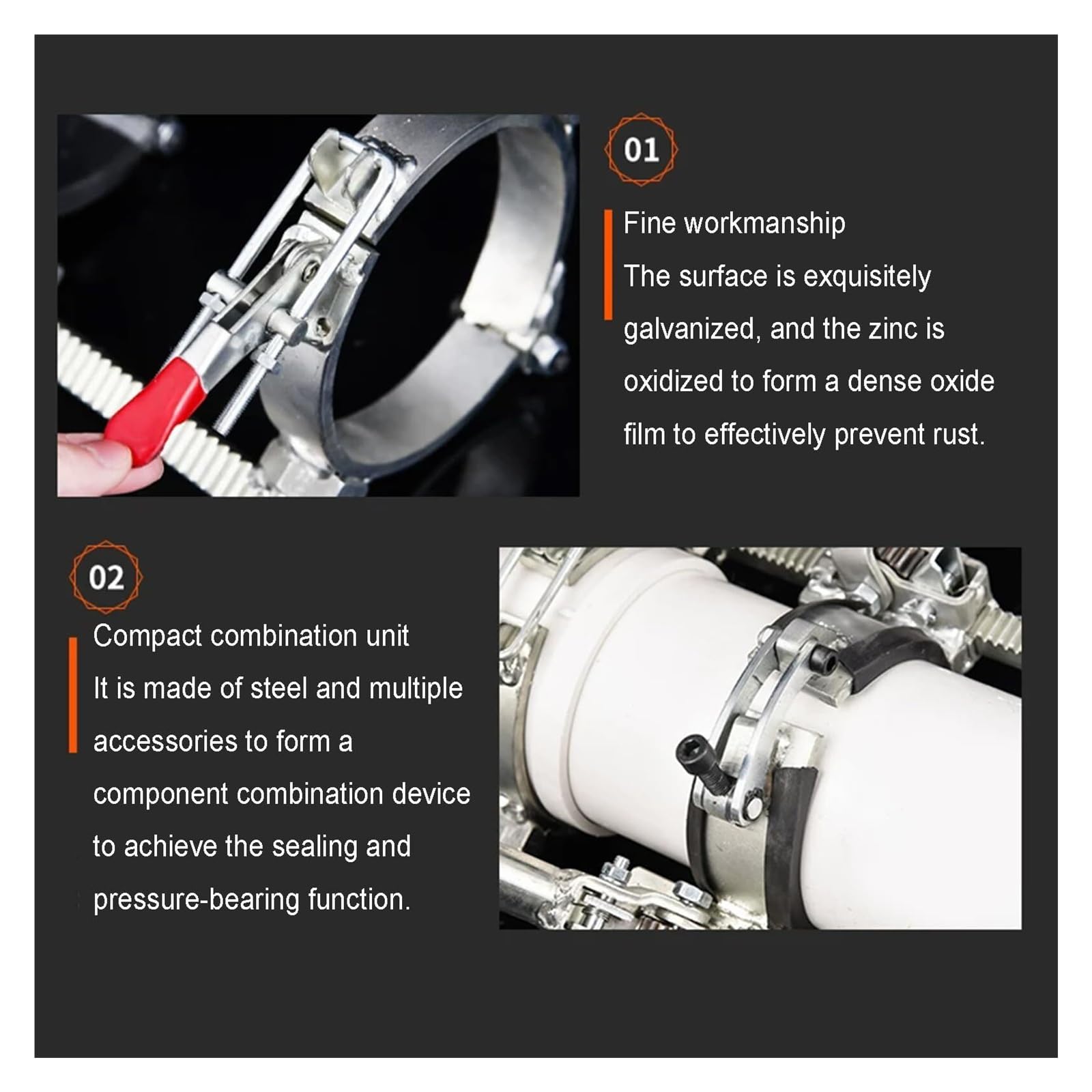 01

Fine workmanship
The surface is exquisitely galvanized, and the zinc is oxidized to form a dense oxide film to effectively prevent rust.

02

Compact combination unit
It is made of steel and multiple accessories to form a component combination device to achieve the sealing and pressure-bearing function.