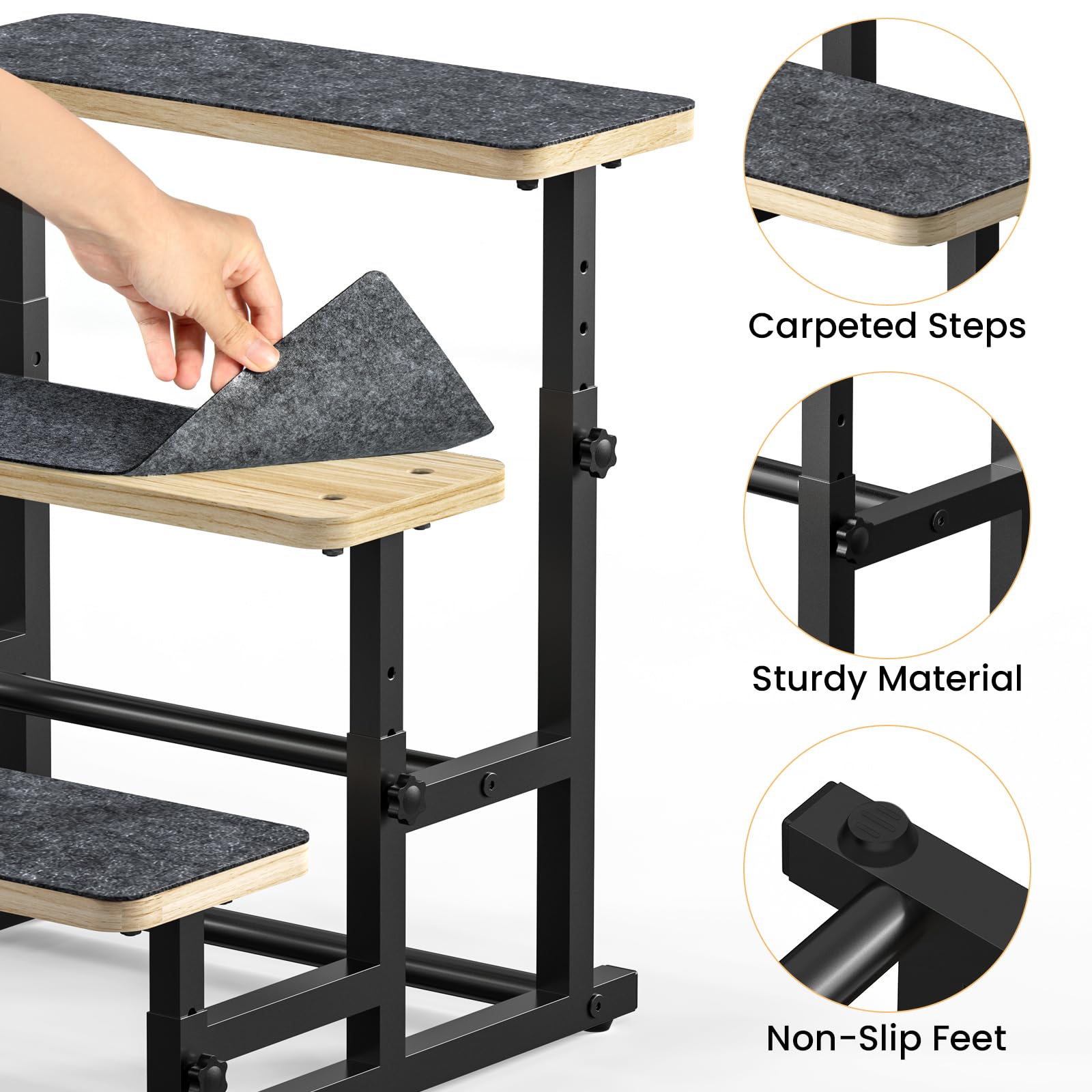 Carpeted Steps

Sturdy Material

Non-Slip Feet