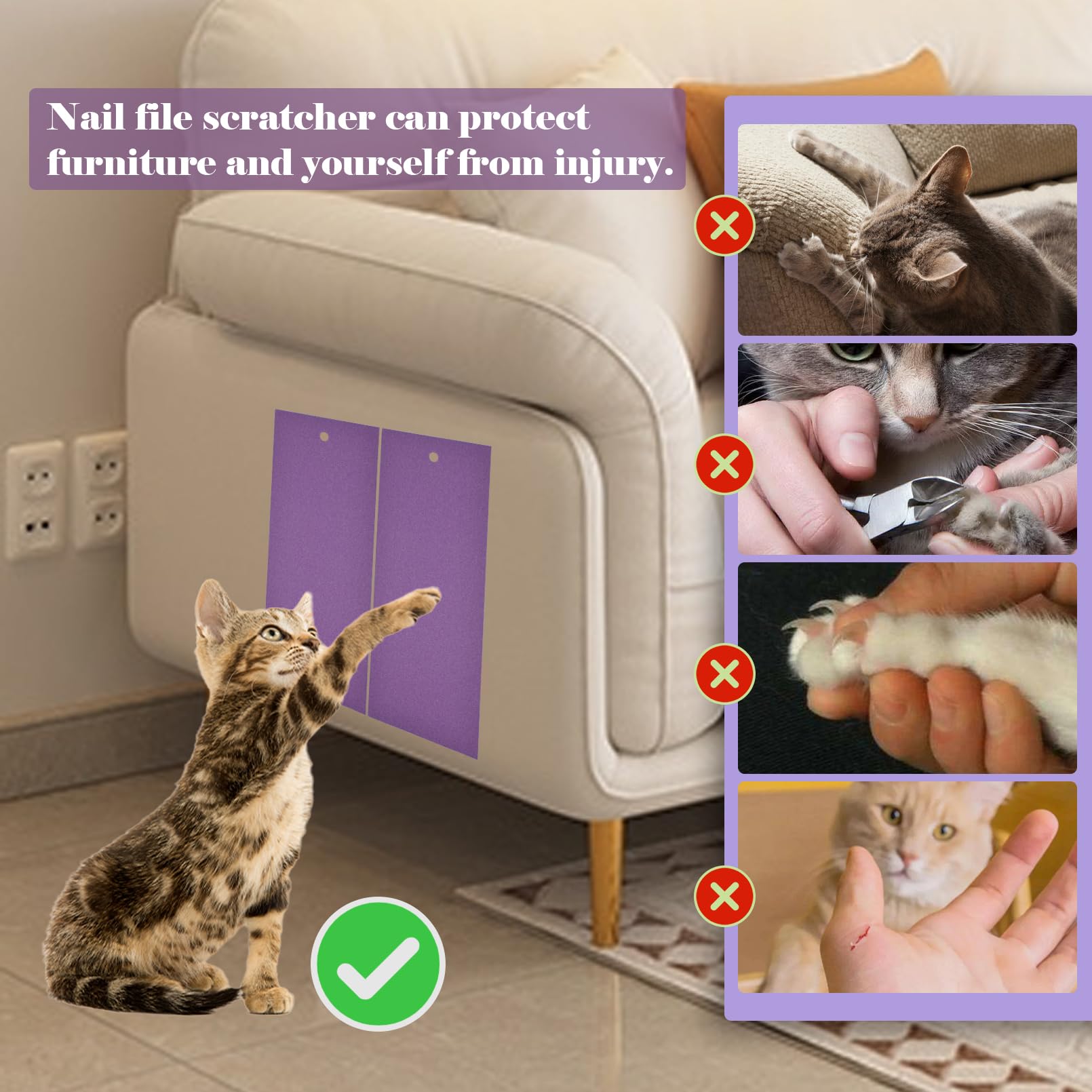 Nail file scratcher can protect furniture and yourself from injury.