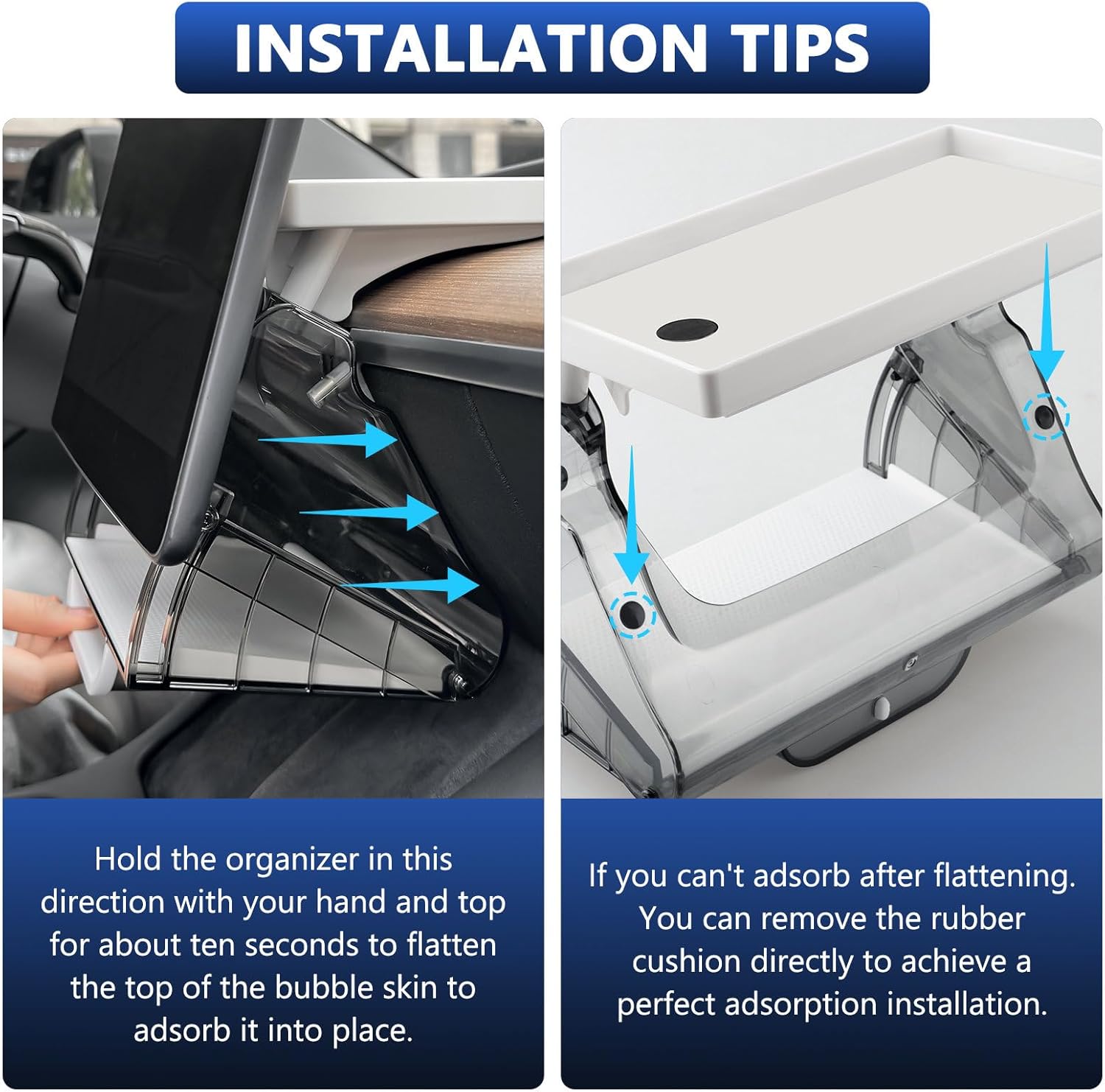 INSTALLATION TIPS

Hold the organizer in this direction with your hand and top for about ten seconds to flatten the top of the bubble skin to adsorb it into place.

If you can't adsorb after flattening. You can remove the rubber cushion directly to achieve a perfect adsorption installation.