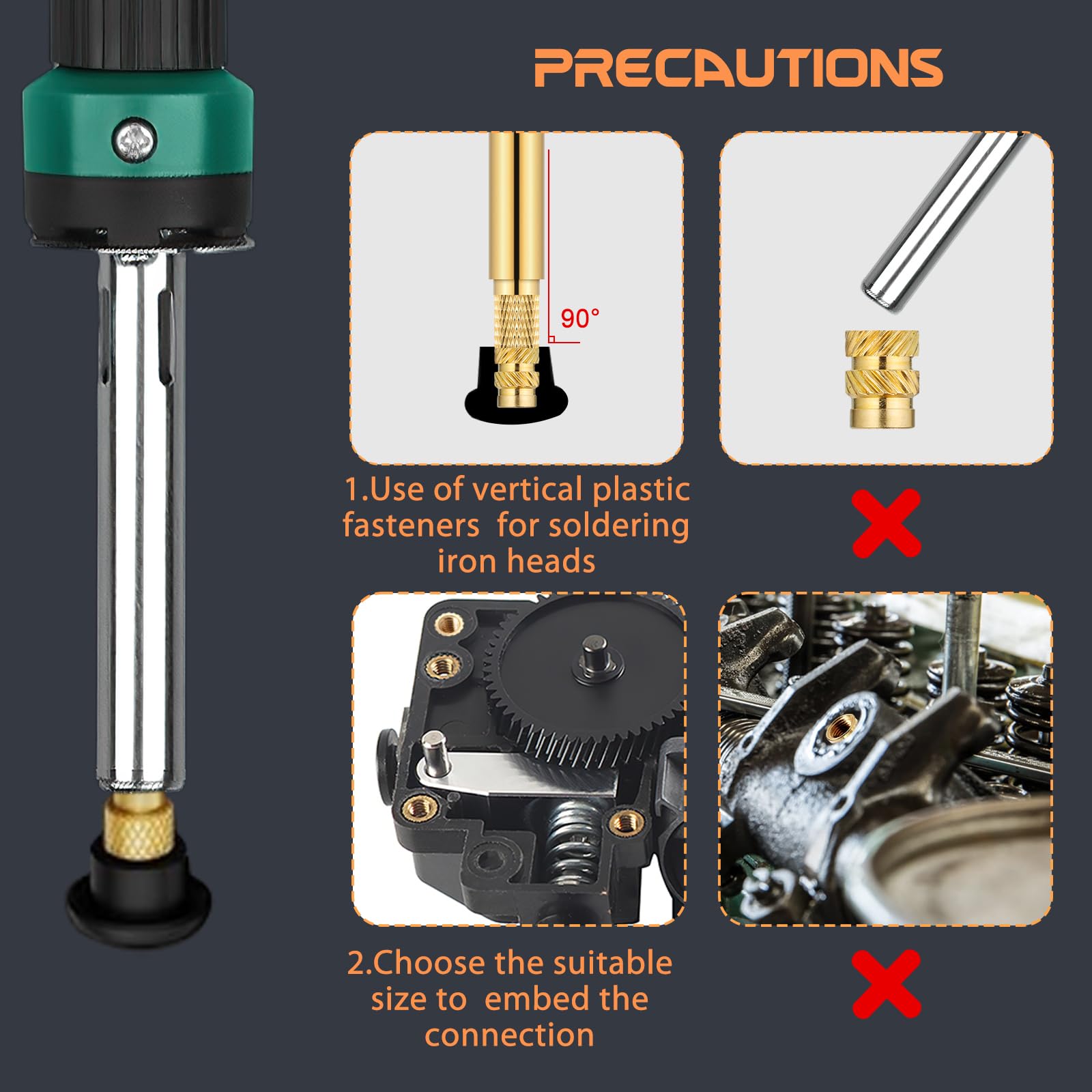 PRECAUTIONS

90°

1.Use of vertical plastic fasteners for soldering iron heads

2.Choose the suitable size to embed the connection